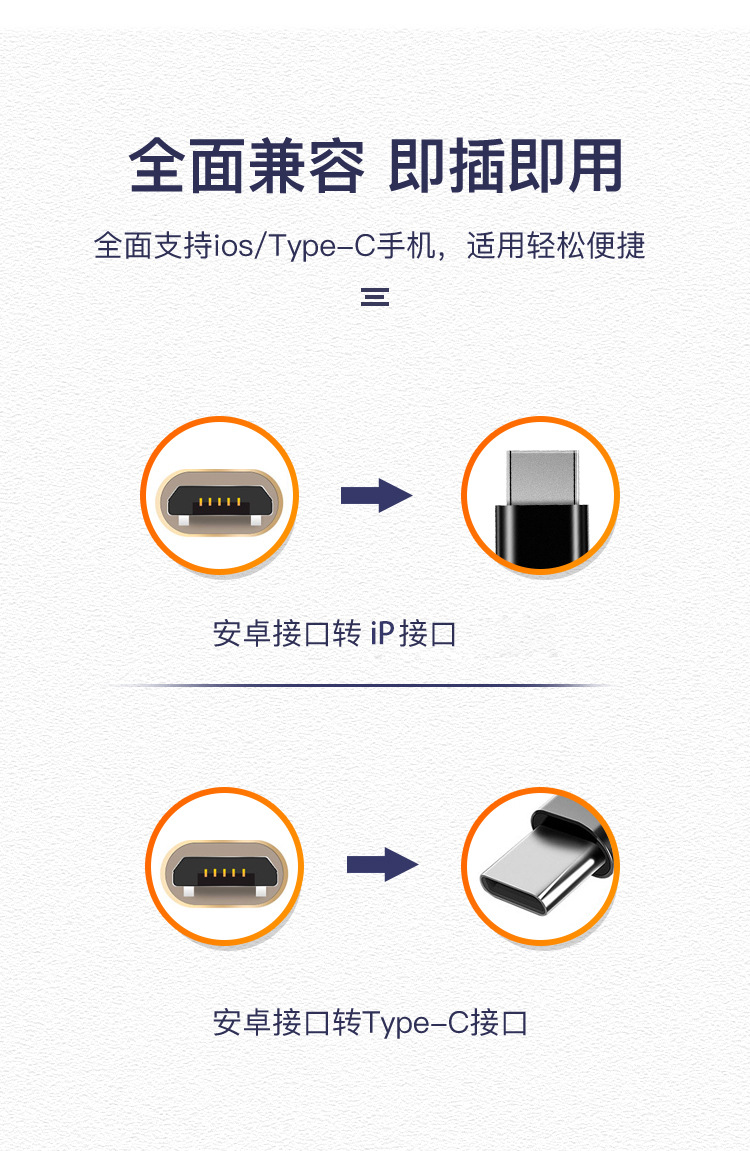 全面兼容 即插即用

全面支持ios/Type-C手机，适用轻松便捷

安卓接口转 iP 接口

安卓接口转Type-C接口