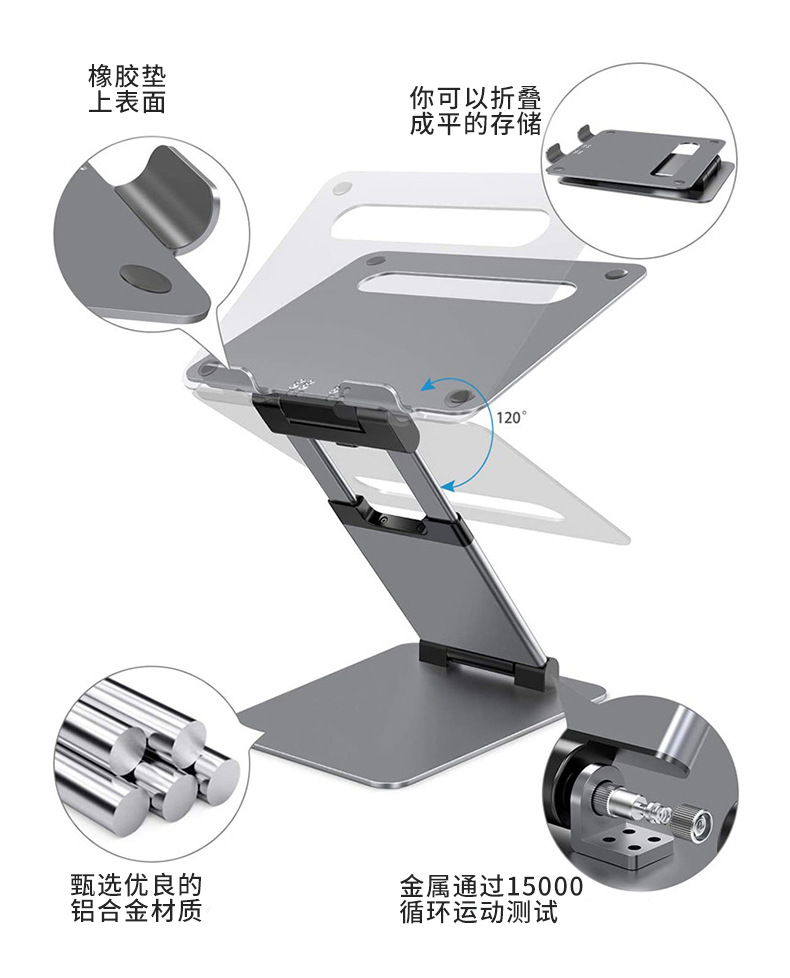 橡胶垫
上表面

你可以折叠
成平的存储

120°

甄选优良的
铝合金材质

金属通过15000
循环运动测试