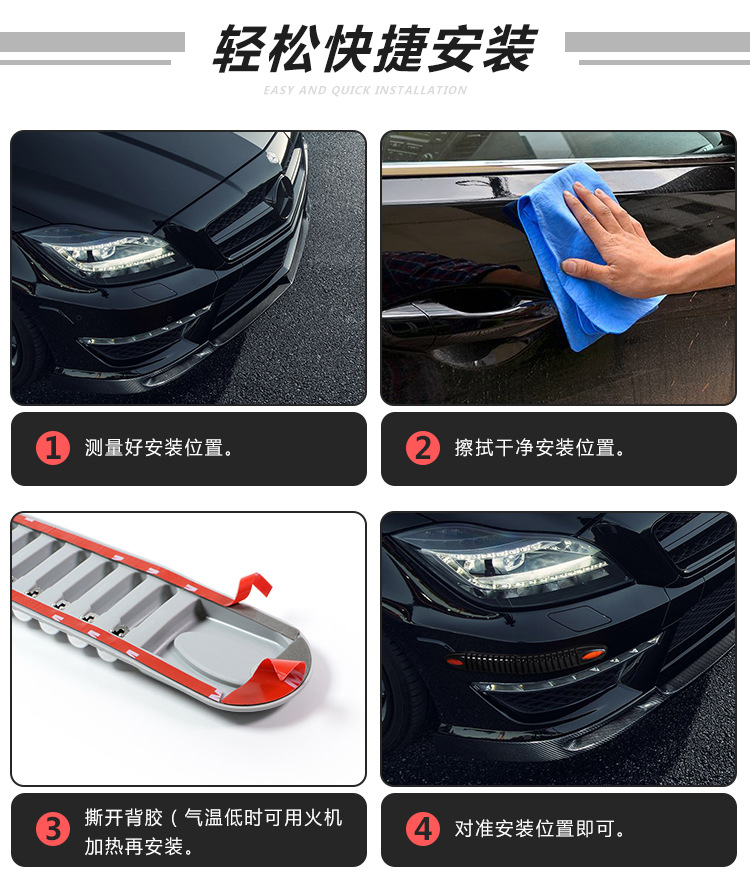 轻松快捷安装

EASY AND QUICK INSTALLATION

1 测量好安装位置。

2 擦拭干净安装位置。

3 撕开背胶（气温低时可用火机加热再安装。

4 对准安装位置即可。