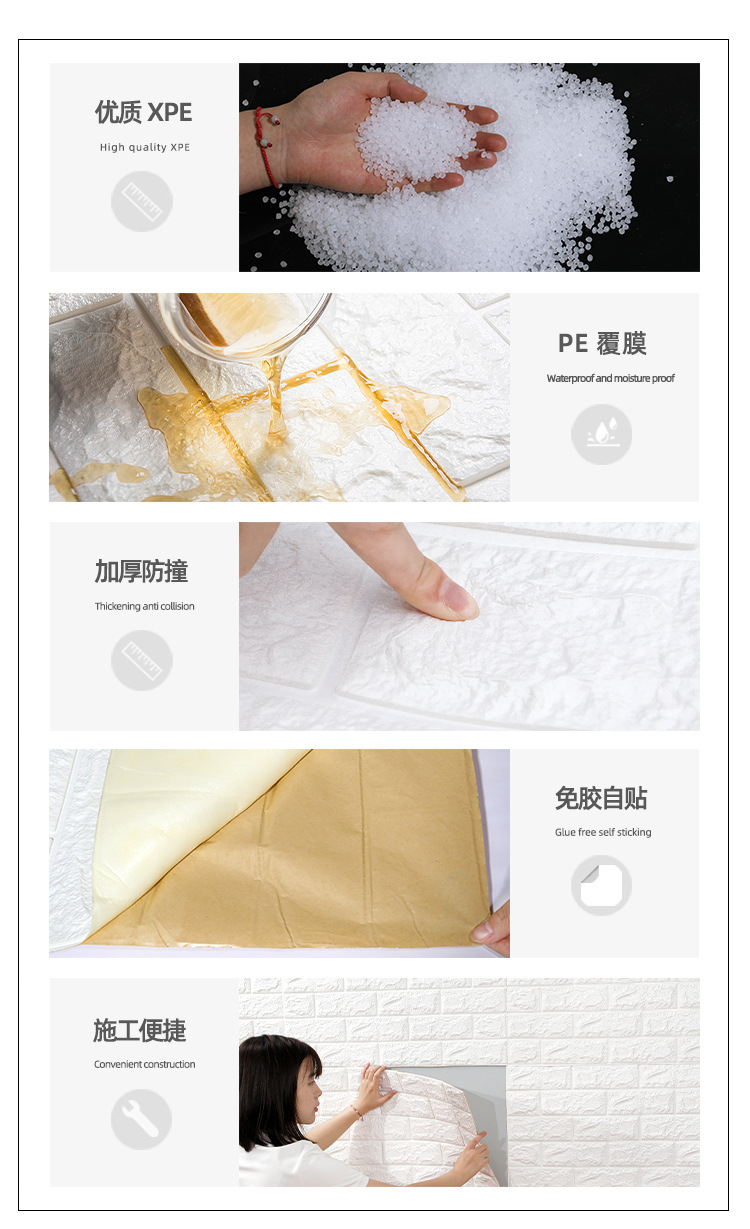 优质 XPE
High quality XPE

PE 覆膜
Waterproof and moisture proof

加厚防撞
Thickening anti collision

免胶自贴
Glue free self sticking

施工便捷
Convenient construction