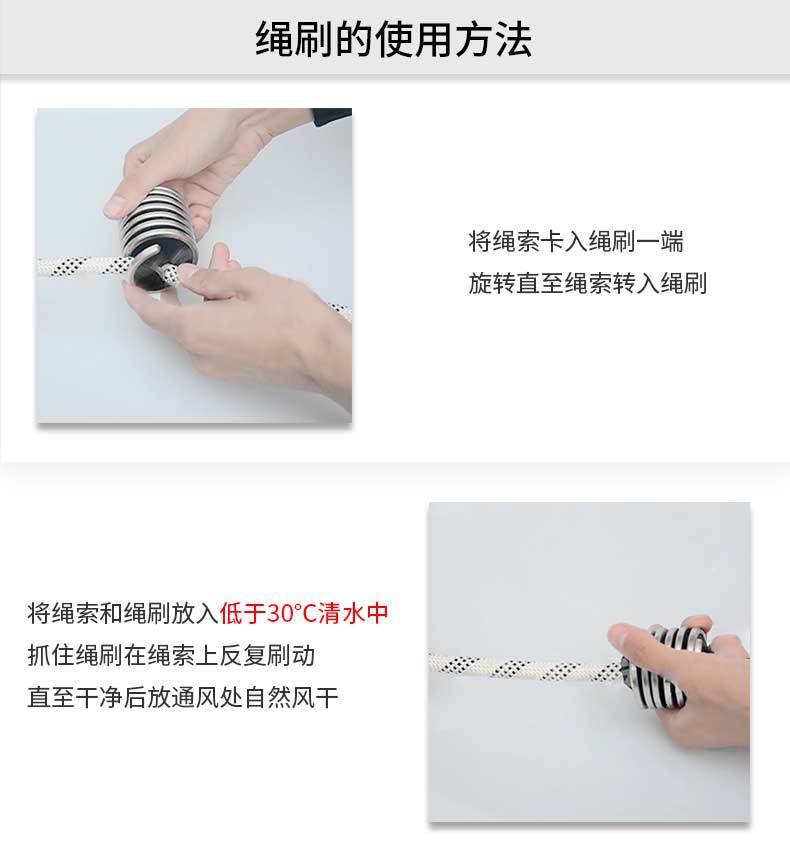 绳刷的使用方法

将绳索卡入绳刷一端
旋转直至绳索转入绳刷

将绳索和绳刷放入低于30°C清水中
抓住绳刷在绳索上反复刷动
直至干净后放通风处自然风干