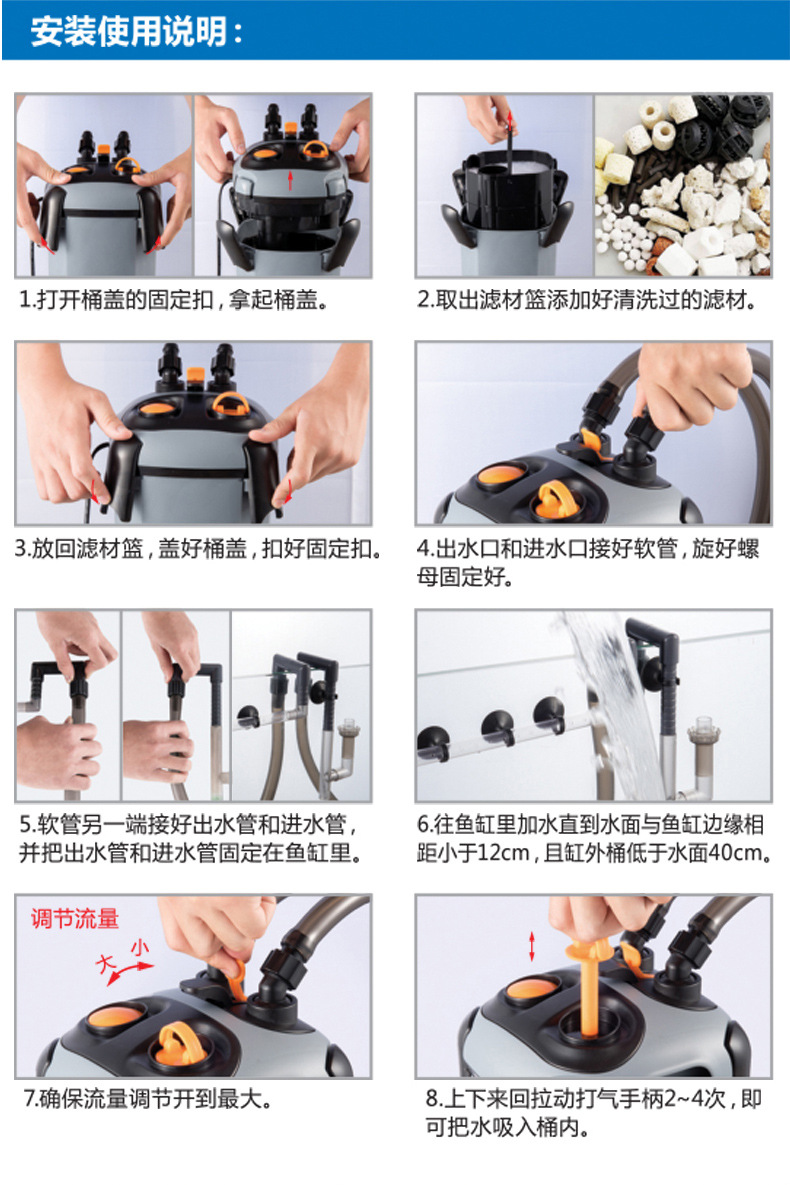 安装使用说明：

1.打开桶盖的固定扣，拿起桶盖。

2.取出滤材篮添加好清洗过的滤材。

3.放回滤材篮，盖好桶盖，扣好固定扣。

4.出水口和进水口接好软管，旋好螺母固定好。

5.软管另一端接好出水管和进水管，并把出水管和进水管固定在鱼缸里。

6.往鱼缸里加水直到水面与鱼缸边缘相距小于12cm，且缸外桶低于水面40cm。

调节流量
大 小

7.确保流量调节开到最大。

8.上下来回拉动打气手柄2~4次，即可把水吸入桶内。