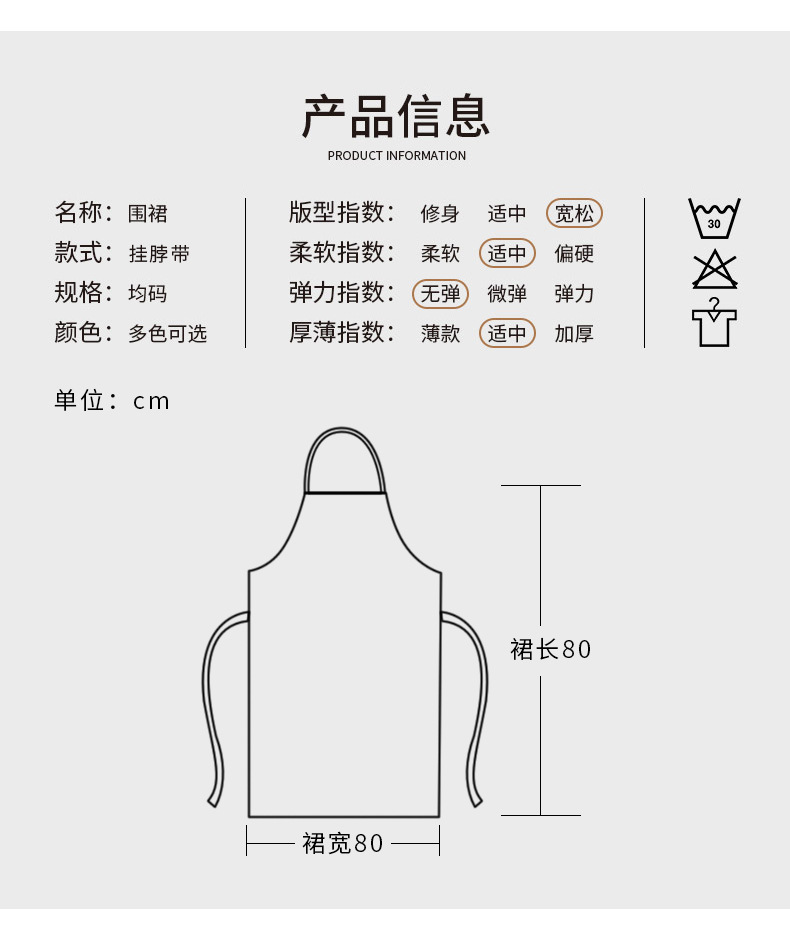 产品信息
PRODUCT INFORMATION

名称：围裙
款式：挂脖带
规格：均码
颜色：多色可选

版型指数：修身 适中 宽松
柔软指数：柔软 适中 偏硬
弹力指数：无弹 微弹 弹力
厚薄指数：薄款 适中 加厚

30

单位：cm

裙长80

裙宽80