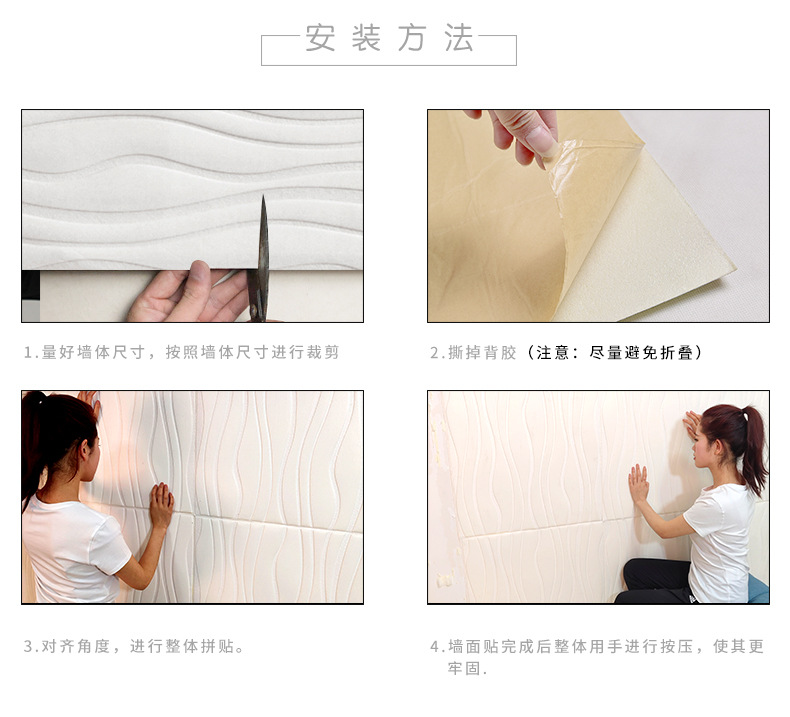 安装方法

1.量好墙体尺寸，按照墙体尺寸进行裁剪

2.撕掉背胶（注意：尽量避免折叠）

3.对齐角度，进行整体拼贴。

4.墙面贴完成后整体用手进行按压，使其更牢固.