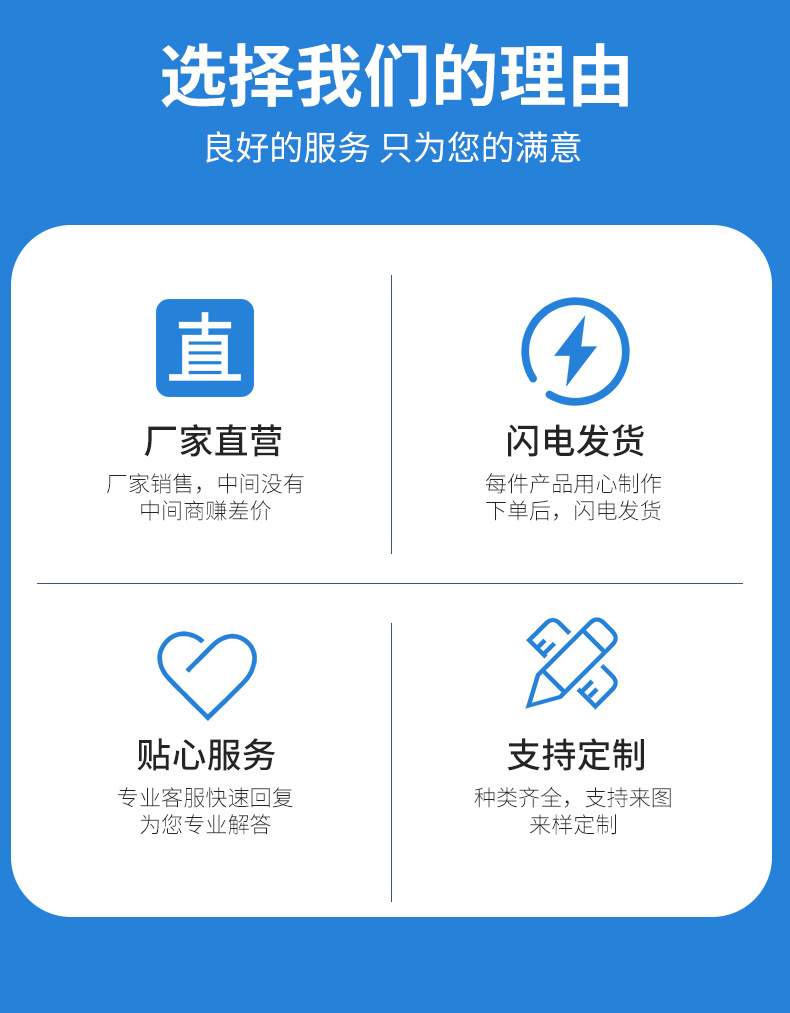 选择我们的理由

良好的服务 只为您的满意

直

厂家直营

厂家销售，中间没有
中间商赚差价

闪电发货

每件产品用心制作
下单后，闪电发货

贴心服务

专业客服快速回复
为您专业解答

支持定制

种类齐全，支持来图
来样定制