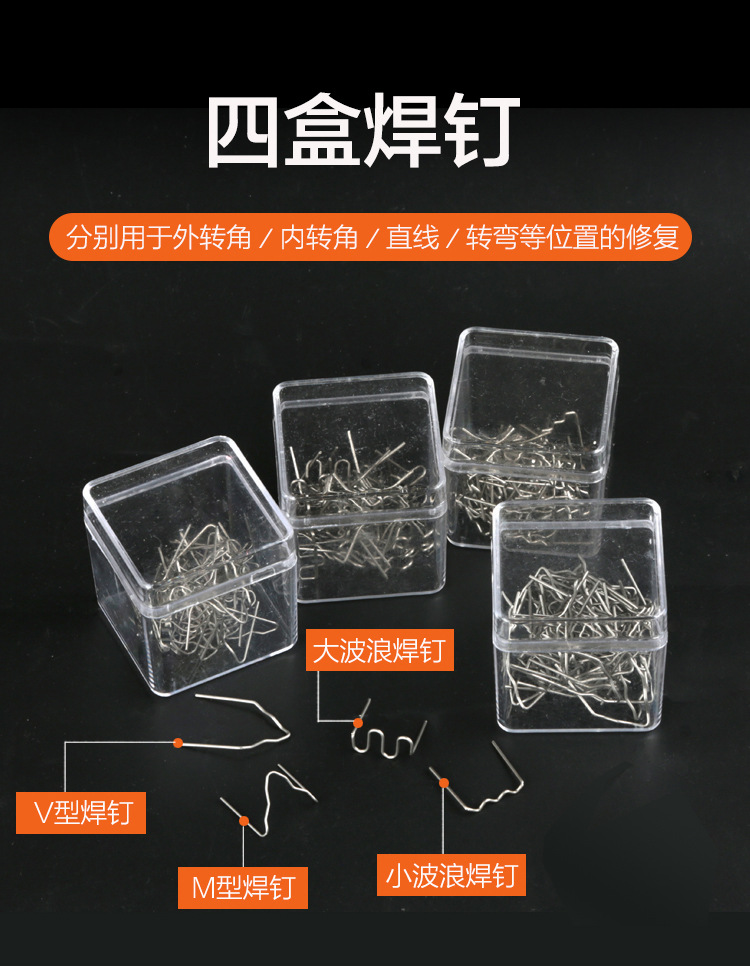 四盒焊钉

分别用于外转角 / 内转角 / 直线 / 转弯等位置的修复

大波浪焊钉

V型焊钉

M型焊钉

小波浪焊钉