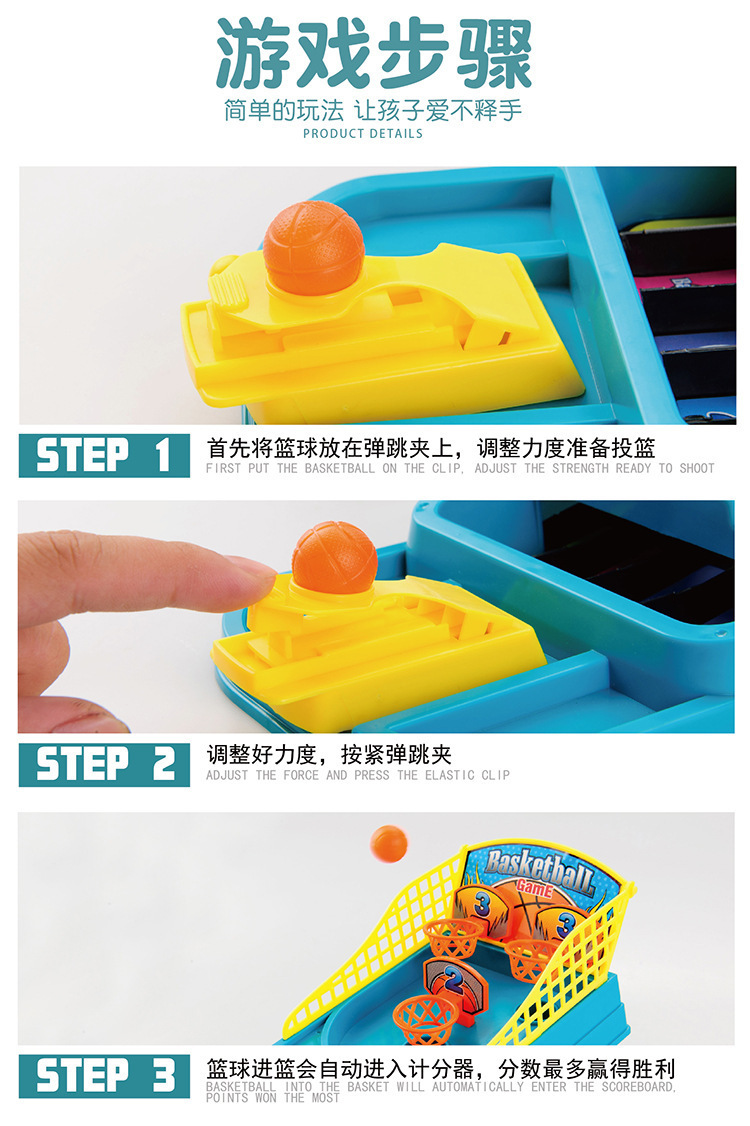 游戏步骤

简单的玩法 让孩子爱不释手

PRODUCT DETAILS

STEP 1

首先将篮球放在弹跳夹上，调整力度准备投篮

FIRST PUT THE BASKETBALL ON THE CLIP, ADJUST THE STRENGTH READY TO SHOOT

STEP 2

调整好力度，按紧弹跳夹

ADJUST THE FORCE AND PRESS THE ELASTIC CLIP

Basketball GamE

3

3

2

STEP 3

篮球进篮会自动进入计分器，分数最多赢得胜利

BASKETBALL INTO THE BASKET WILL AUTOMATICALLY ENTER THE SCOREBOARD, POINTS WON THE MOST