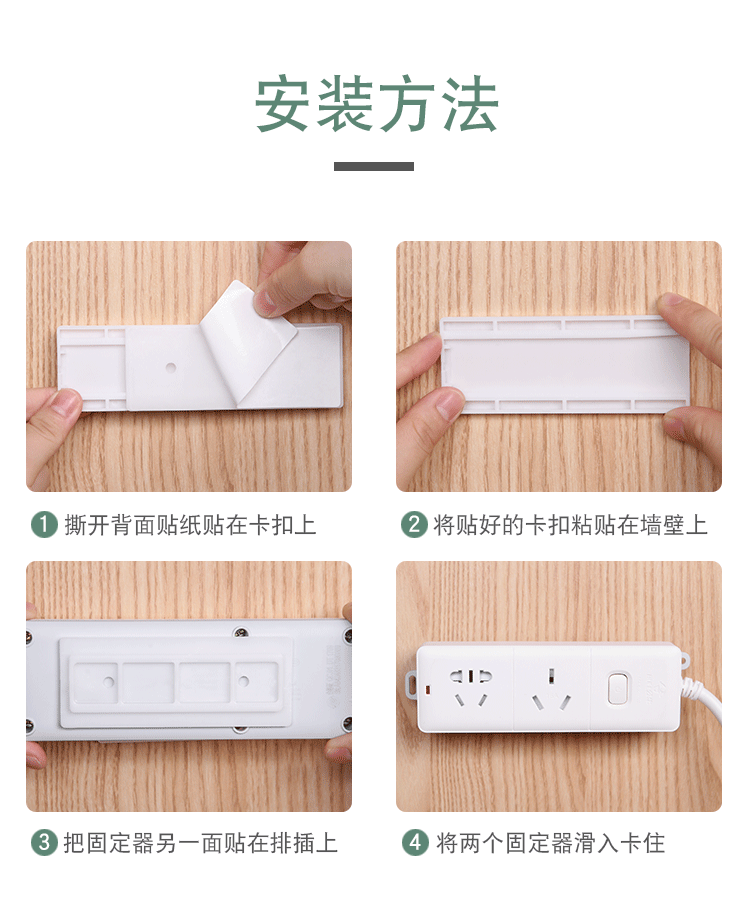 安装方法

1 撕开背面贴纸贴在卡扣上

2 将贴好的卡扣粘贴在墙壁上

3 把固定器另一面贴在排插上

4 将两个固定器滑入卡住