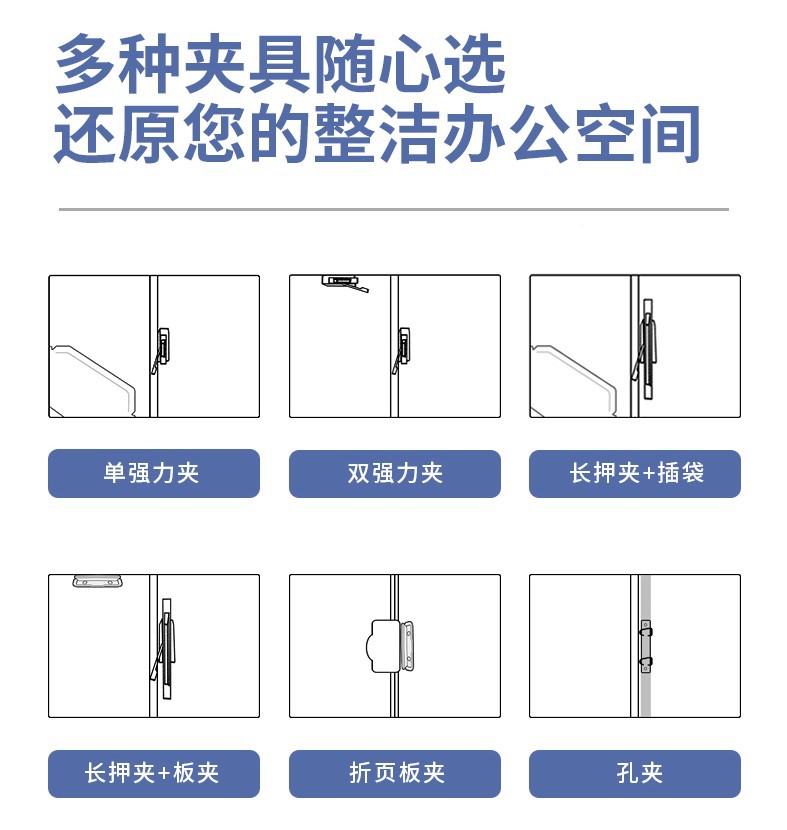 多种夹具随心选
还原您的整洁办公空间

单强力夹

双强力夹

长押夹+插袋

长押夹+板夹

折页板夹

孔夹