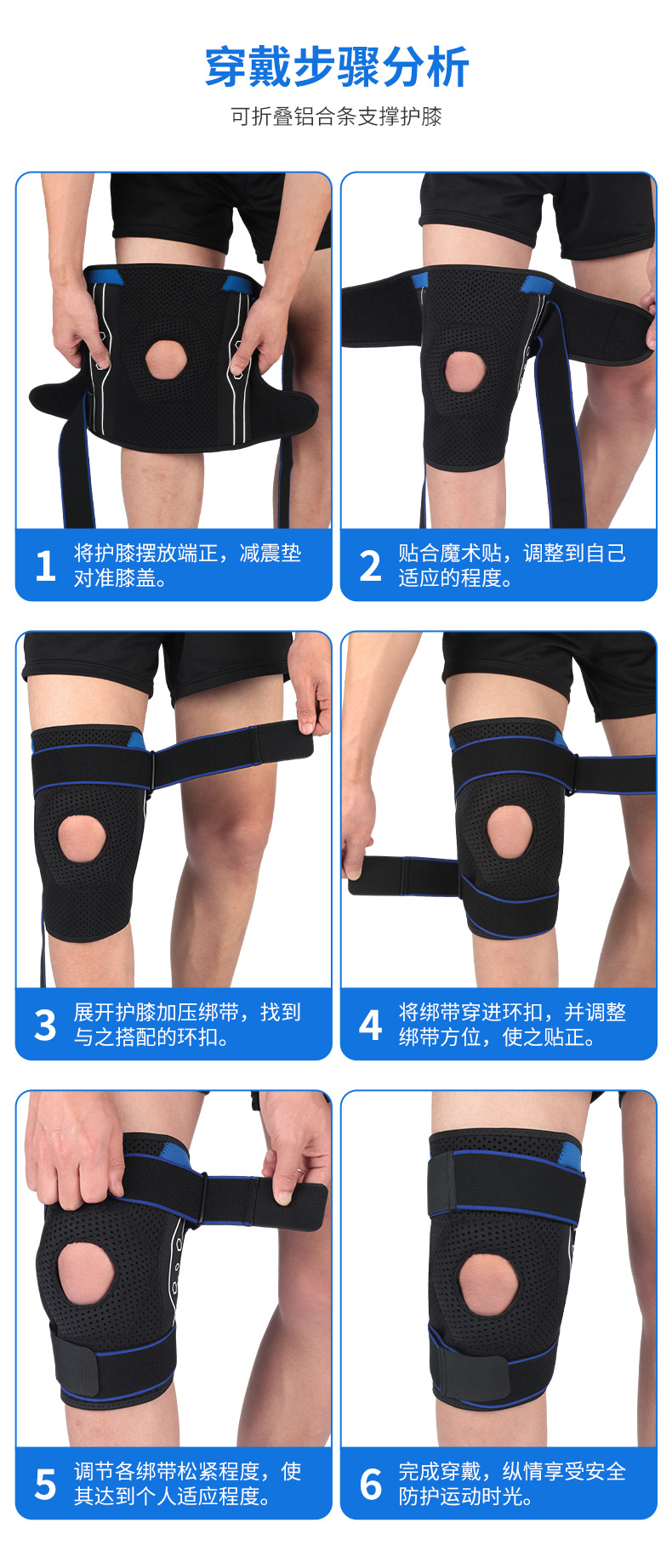 穿戴步骤分析

可折叠铝合条支撑护膝

1 将护膝摆放端正，减震垫对准膝盖。

2 贴合魔术贴，调整到自己适应的程度。

3 展开护膝加压绑带，找到与之搭配的环扣。

4 将绑带穿进环扣，并调整绑带方位，使之贴正。

5 调节各绑带松紧程度，使其达到个人适应程度。

6 完成穿戴，纵情享受安全防护运动时光。