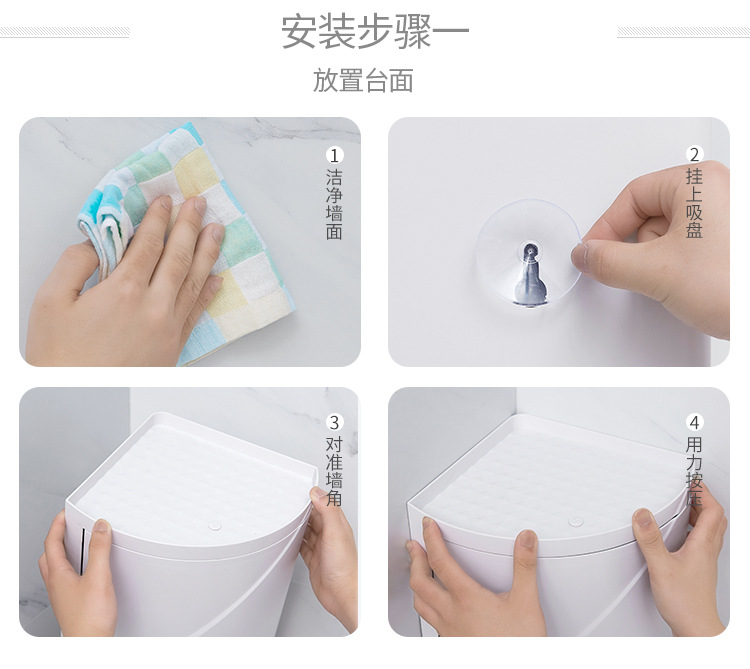 安装步骤一

放置台面

1
洁净墙面

2
挂上吸盘

3
对准墙角

4
用力按压