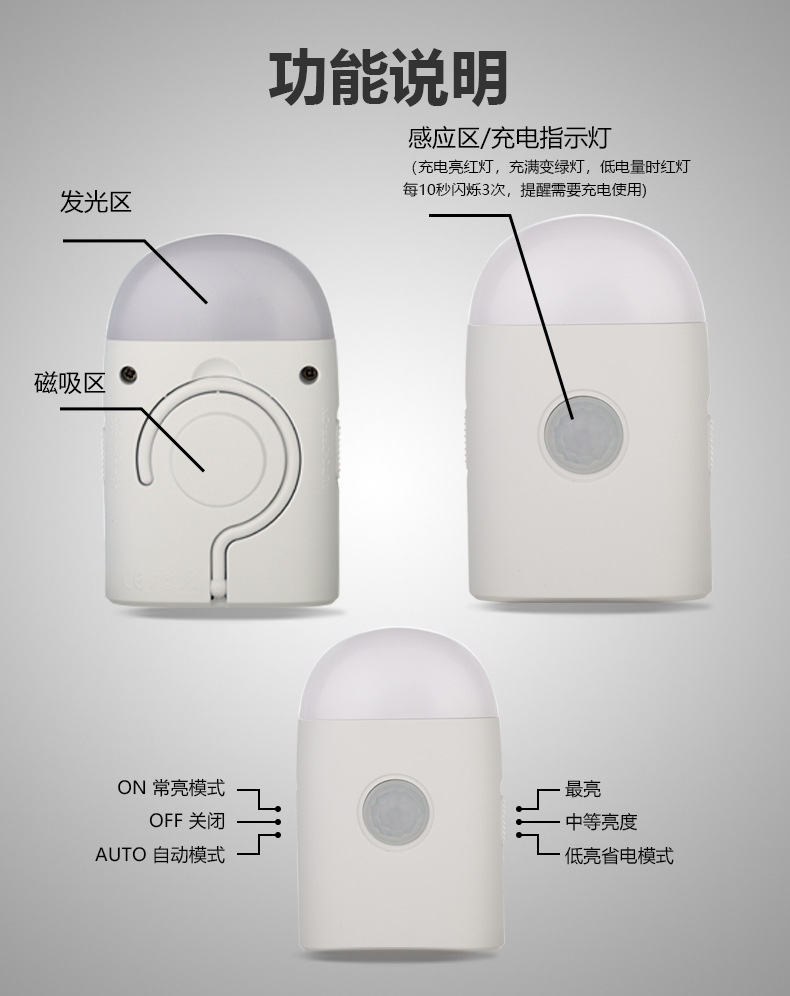 功能说明

感应区/充电指示灯
（充电亮红灯，充满变绿灯，低电量时红灯每10秒闪烁3次，提醒需要充电使用）

发光区

磁吸区

ON 常亮模式
OFF 关闭
AUTO 自动模式

最亮
中等亮度
低亮省电模式