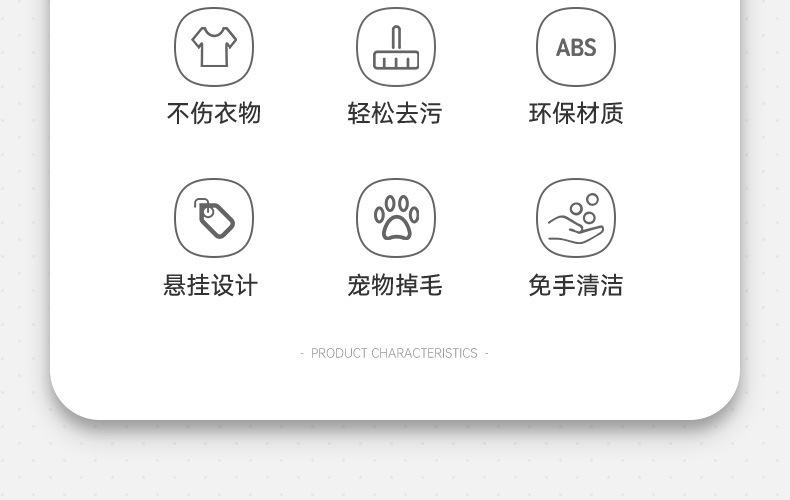 ABS

不伤衣物

轻松去污

环保材质

悬挂设计

宠物掉毛

免手清洁

- PRODUCT CHARACTERISTICS -