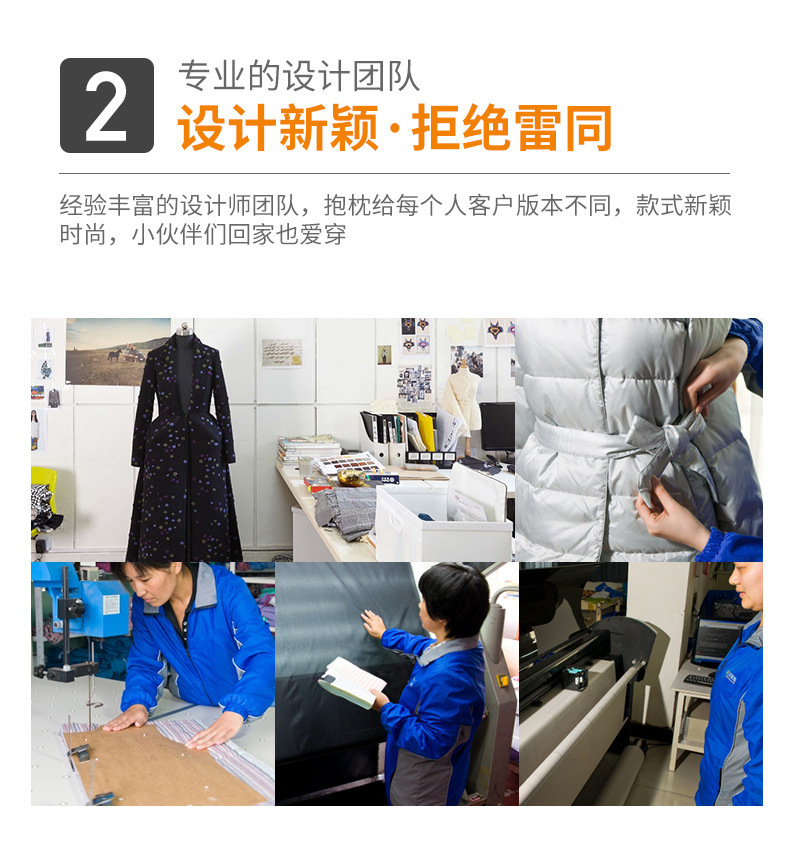 2
专业的设计团队
设计新颖·拒绝雷同

经验丰富的设计师团队，抱枕给每个人客户版本不同，款式新颖时尚，小伙伴们回家也爱穿