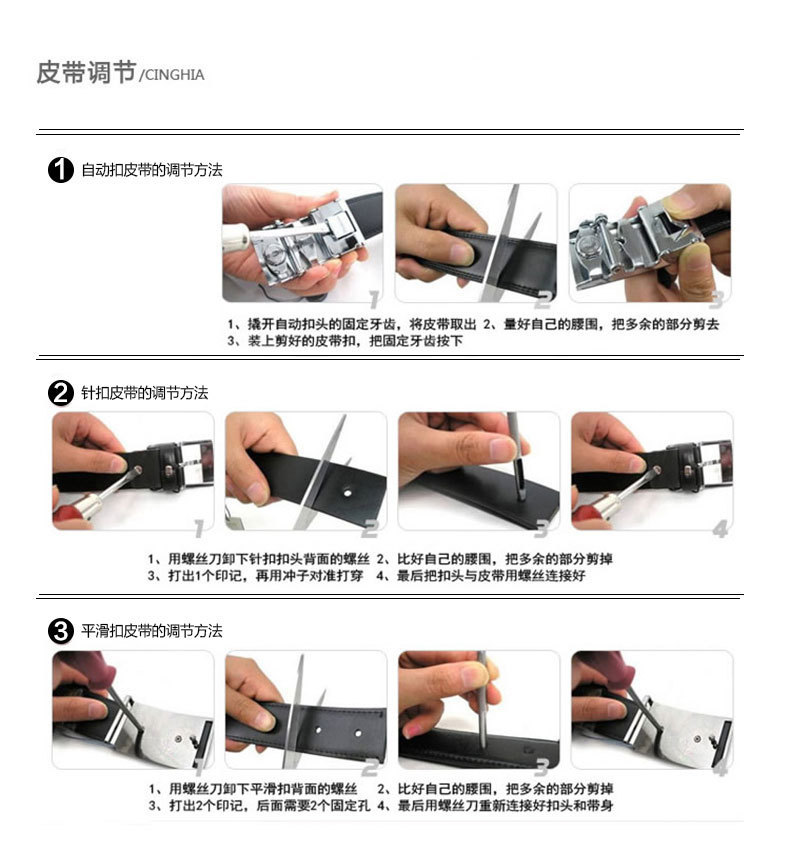 皮带调节/CINGHIA

1 自动扣皮带的调节方法

1 2 3

1、撬开自动扣头的固定牙齿，将皮带取出 2、量好自己的腰围，把多余的部分剪去
3、装上剪好的皮带扣，把固定牙齿按下

2 针扣皮带的调节方法

1 2 3 4

1、用螺丝刀卸下针扣扣头背面的螺丝 2、比好自己的腰围，把多余的部分剪掉
3、打出1个印记，再用冲子对准打穿 4、最后把扣头与皮带用螺丝连接好

3 平滑扣皮带的调节方法

1 2 3 4

1、用螺丝刀卸下平滑扣背面的螺丝 2、比好自己的腰围，把多余的部分剪掉
3、打出2个印记，后面需要2个固定孔 4、最后用螺丝刀重新连接好扣头和带身