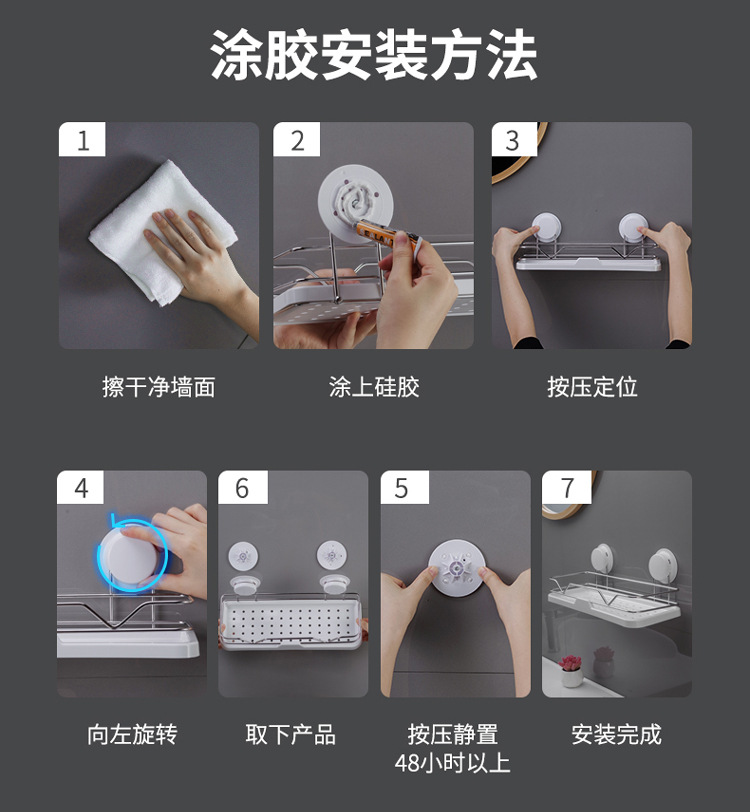 涂胶安装方法

1
擦干净墙面

2
涂上硅胶

3
按压定位

4
向左旋转

6
取下产品

5
按压静置
48小时以上

7
安装完成