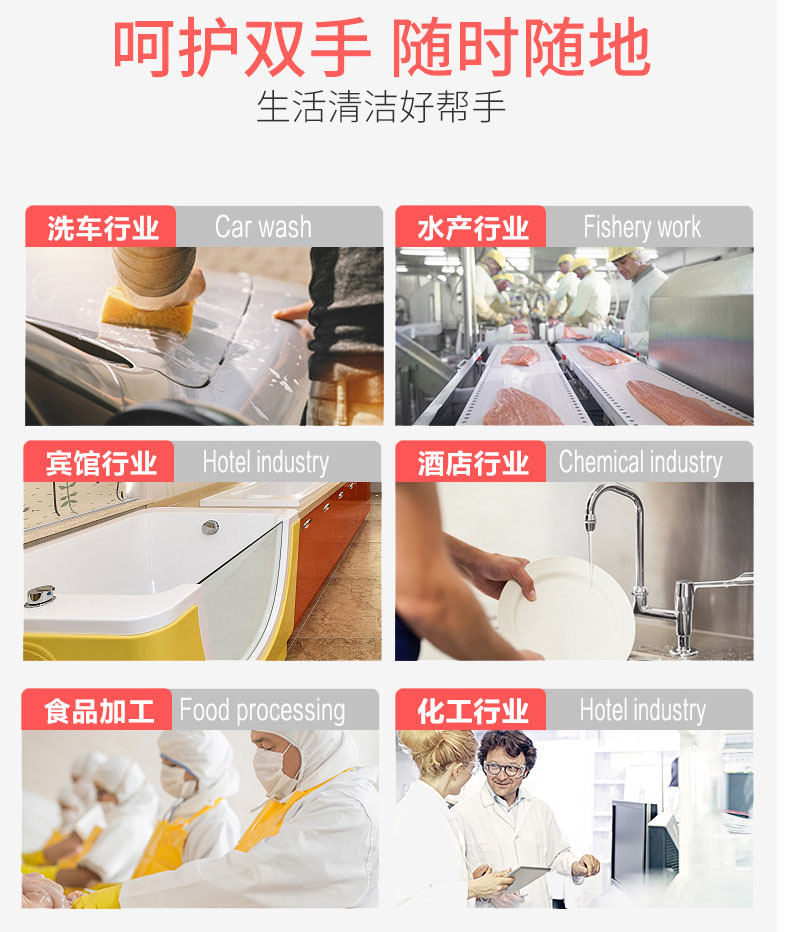 呵护双手 随时随地
生活清洁好帮手

洗车行业 Car wash

水产行业 Fishery work

宾馆行业 Hotel industry

酒店行业 Chemical industry

食品加工 Food processing

化工行业 Hotel industry