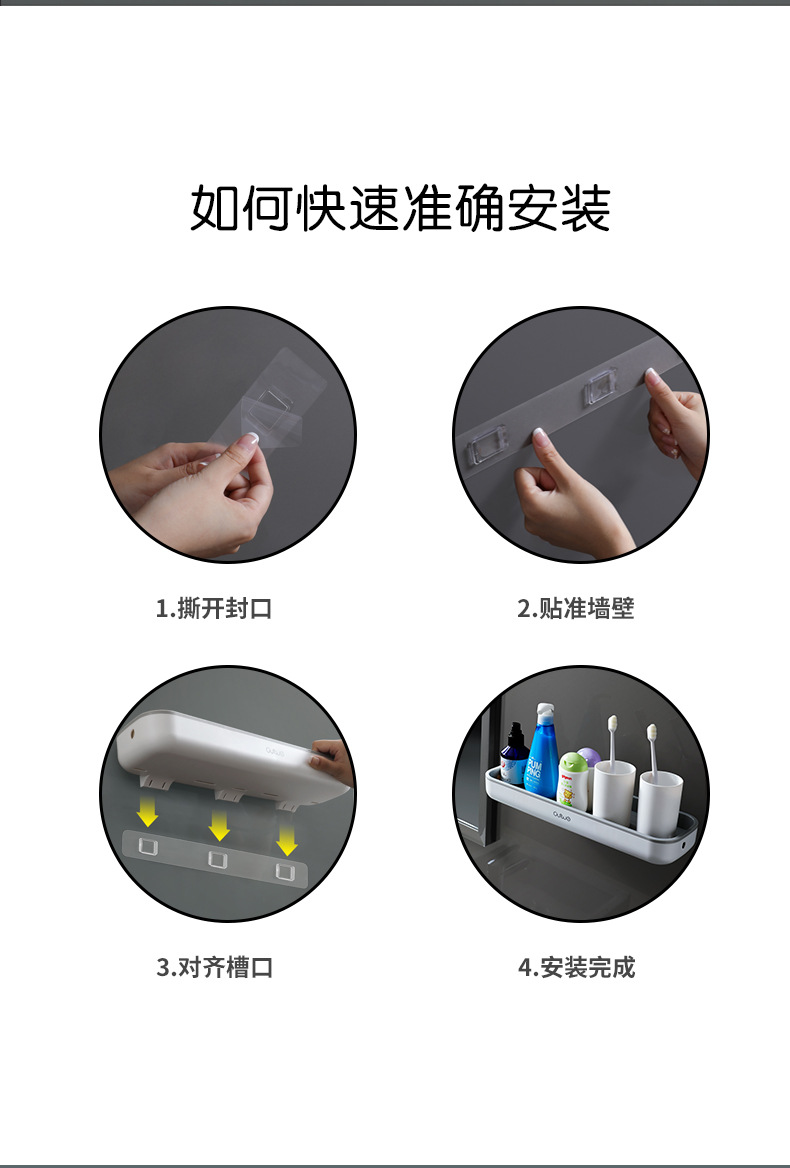 如何快速准确安装

1.撕开封口

2.贴准墙壁

3.对齐槽口

4.安装完成