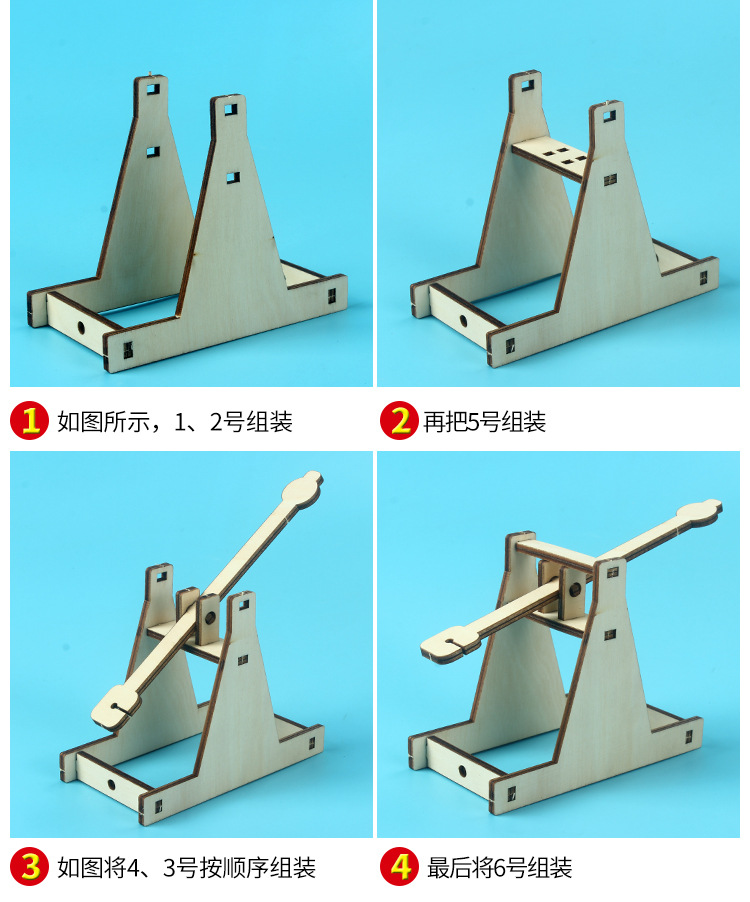 1 如图所示，1、2号组装

2 再把5号组装

3 如图将4、3号按顺序组装

4 最后将6号组装