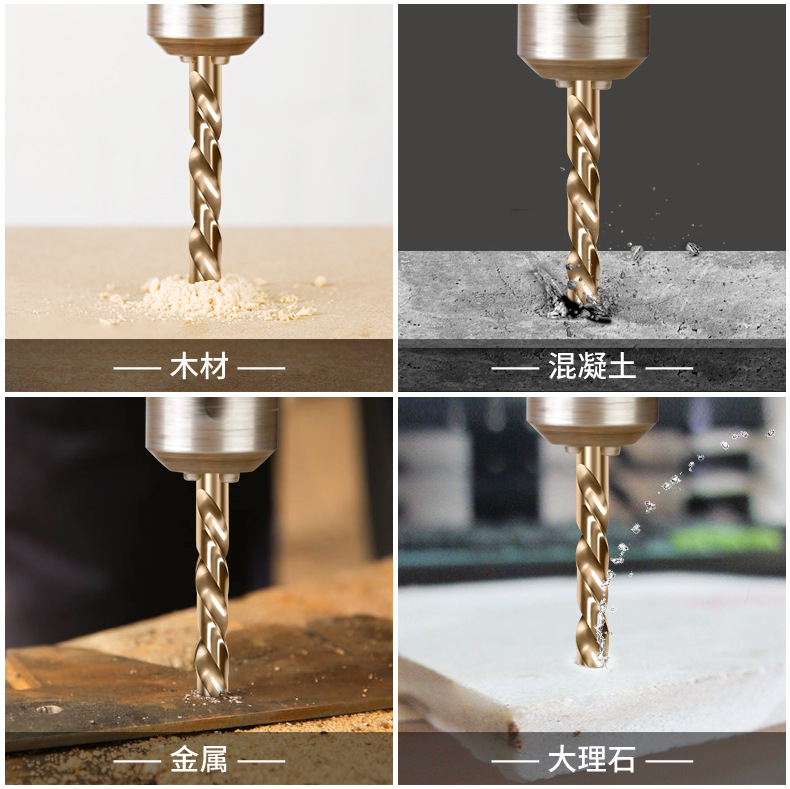 — 木材 —

— 混凝土 —

— 金属 —

— 大理石 —