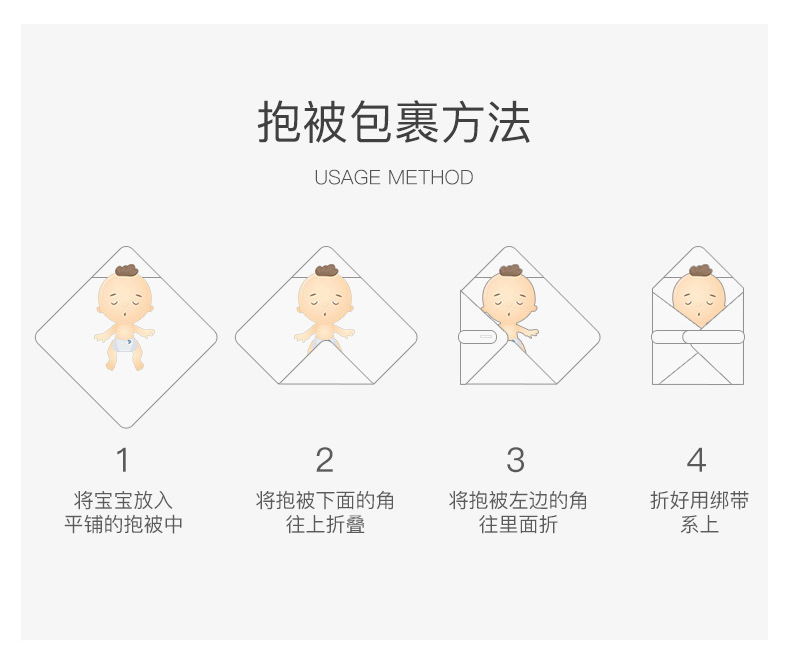 抱被包裹方法

USAGE METHOD

1
将宝宝放入平铺的抱被中

2
将抱被下面的角往上折叠

3
将抱被左边的角往里面折

4
折好用绑带系上