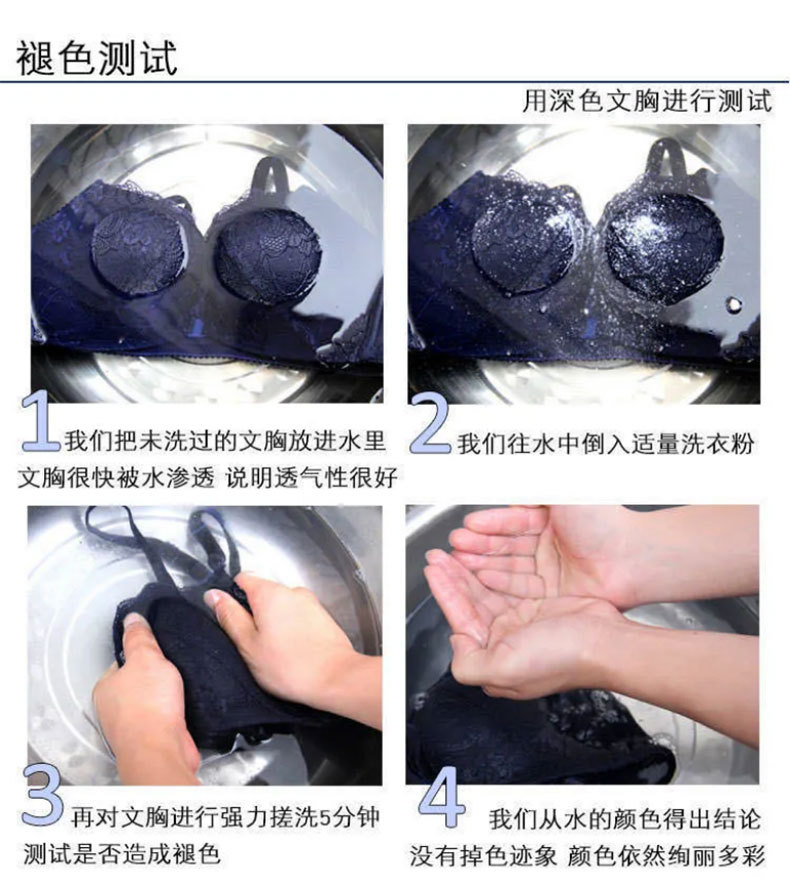 褪色测试

用深色文胸进行测试

1 我们把未洗过的文胸放进水里 文胸很快被水渗透 说明透气性很好

2 我们往水中倒入适量洗衣粉

3 再对文胸进行强力搓洗5分钟 测试是否造成褪色

4 我们从水的颜色得出结论 没有掉色迹象 颜色依然绚丽多彩