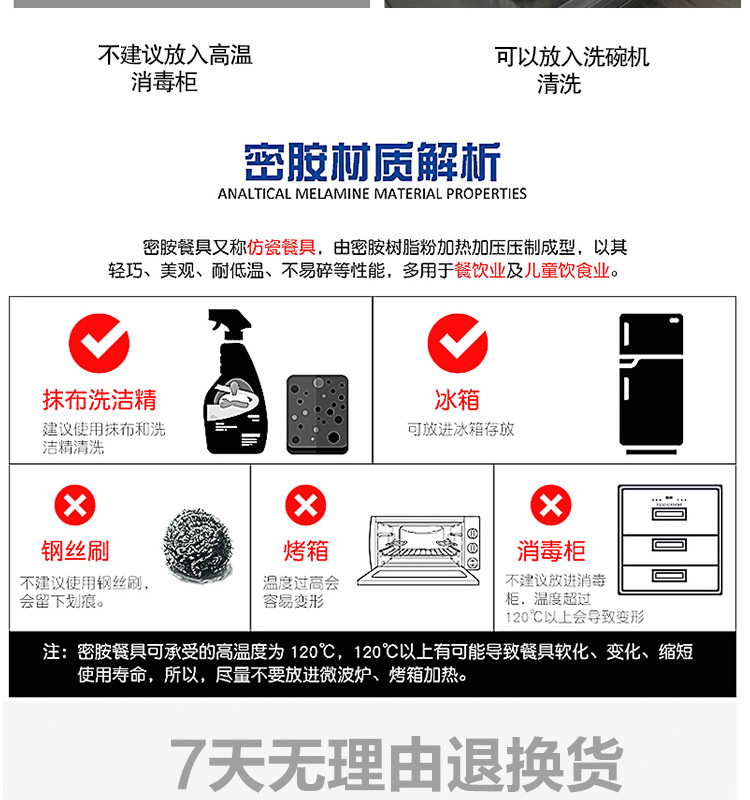 不建议放入高温消毒柜

可以放入洗碗机清洗

密胺材质解析
ANALTICAL MELAMINE MATERIAL PROPERTIES

密胺餐具又称仿瓷餐具，由密胺树脂粉加热加压压制成型，以其轻巧、美观、耐低温、不易碎等性能，多用于餐饮业及儿童饮食业。

抹布洗洁精
建议使用抹布和洗洁精清洗

冰箱
可放进冰箱存放

钢丝刷
不建议使用钢丝刷，会留下划痕。

烤箱
温度过高会容易变形

消毒柜
不建议放进消毒柜，温度超过120℃以上会导致变形

注：密胺餐具可承受的高温度为 120℃，120℃以上有可能导致餐具软化、变化、缩短使用寿命，所以，尽量不要放进微波炉、烤箱加热。

7天无理由退换货