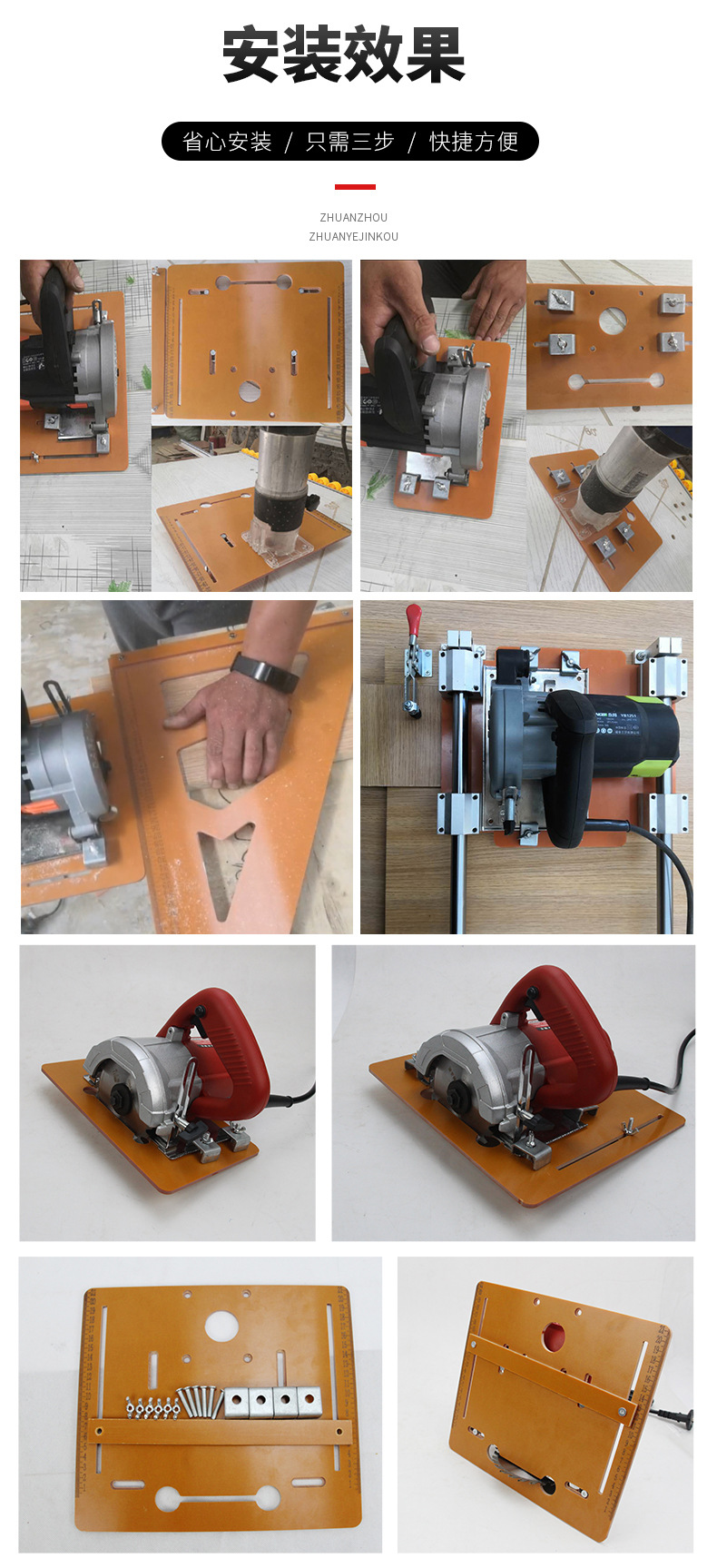 安装效果

省心安装 / 只需三步 / 快捷方便

ZHUANZHOU
ZHUANYEJINKOU