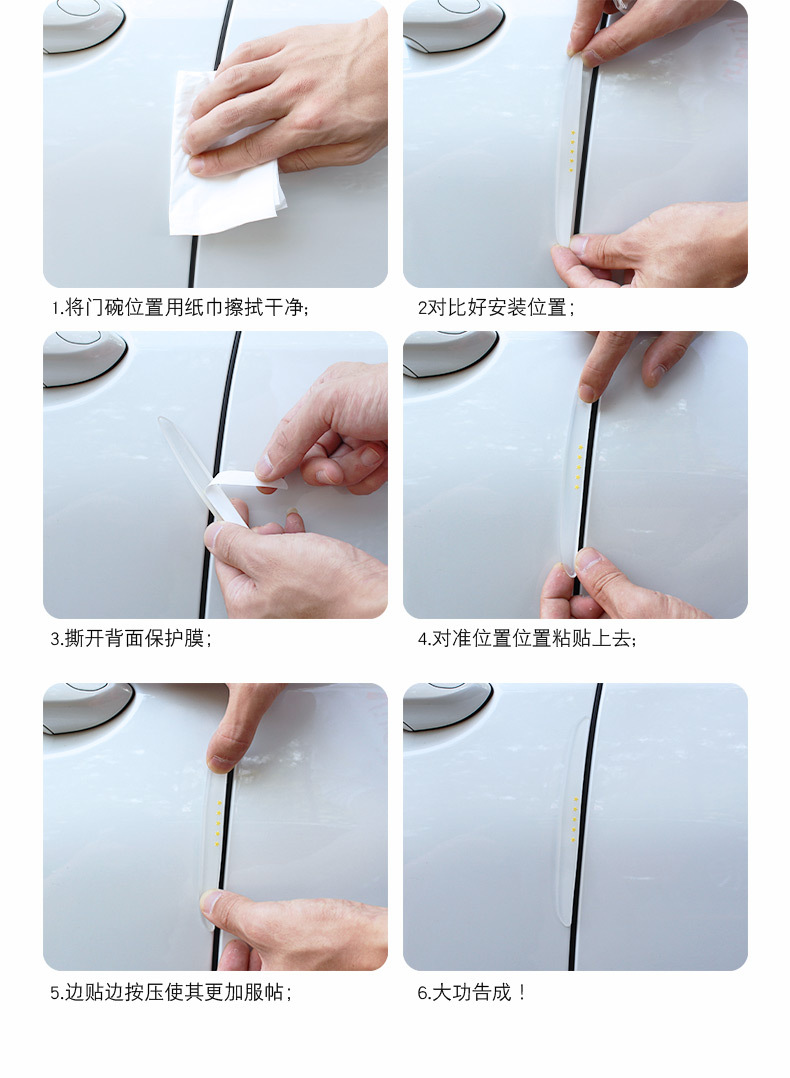 1.将门碗位置用纸巾擦拭干净;

2对比好安装位置;

3.撕开背面保护膜;

4.对准位置位置粘贴上去;

5.边贴边按压使其更加服帖;

6.大功告成!