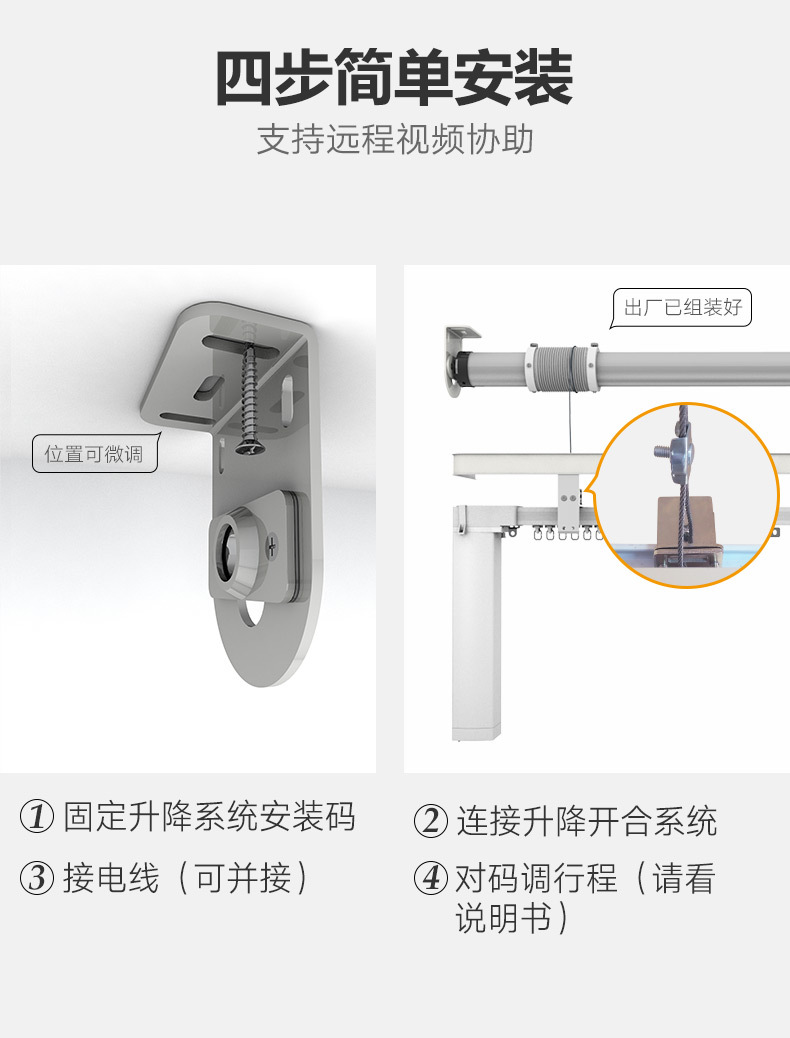 四步简单安装
支持远程视频协助

位置可微调

出厂已组装好

① 固定升降系统安装码
② 连接升降开合系统
③ 接电线（可并接）
④ 对码调行程（请看说明书）