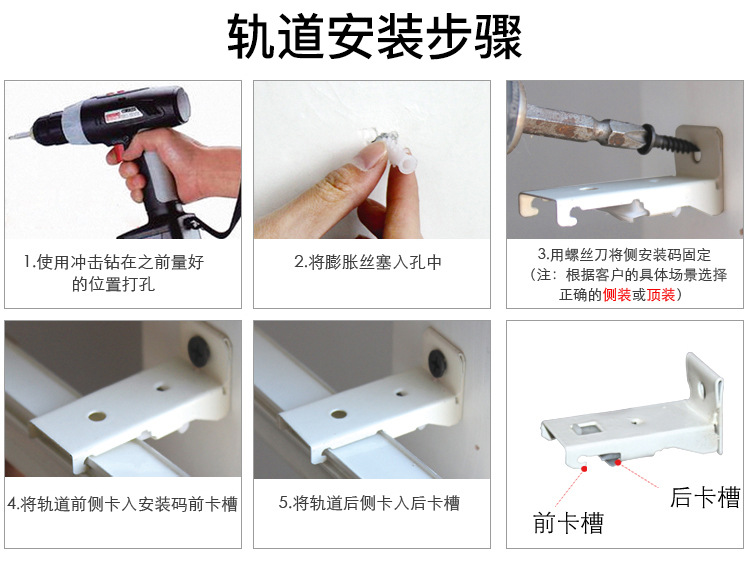 轨道安装步骤

1.使用冲击钻在之前量好的位置打孔

2.将膨胀丝塞入孔中

3.用螺丝刀将侧安装码固定
（注：根据客户的具体场景选择正确的侧装或顶装）

4.将轨道前侧卡入安装码前卡槽

5.将轨道后侧卡入后卡槽

后卡槽

前卡槽