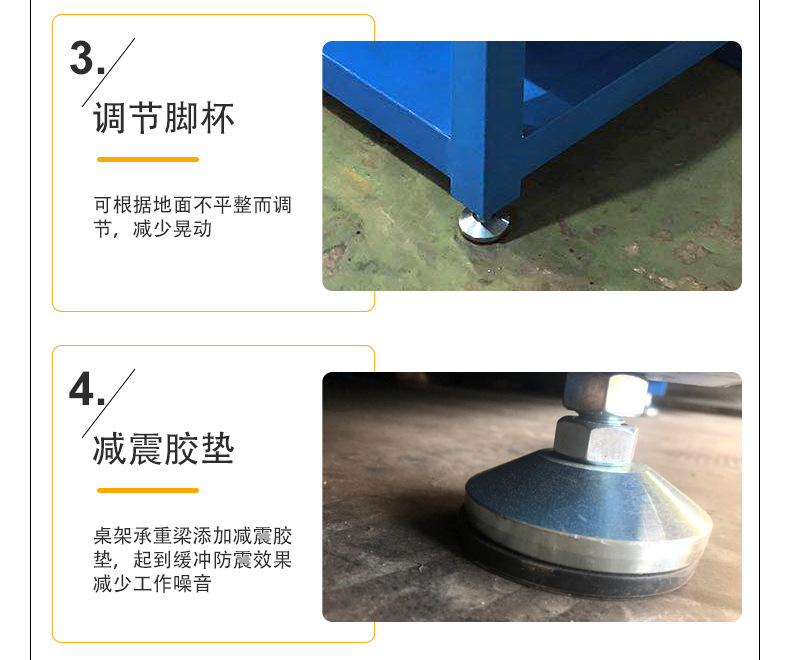 3.
调节脚杯

可根据地面不平整而调节，减少晃动

4.
减震胶垫

桌架承重梁添加减震胶垫，起到缓冲防震效果减少工作噪音