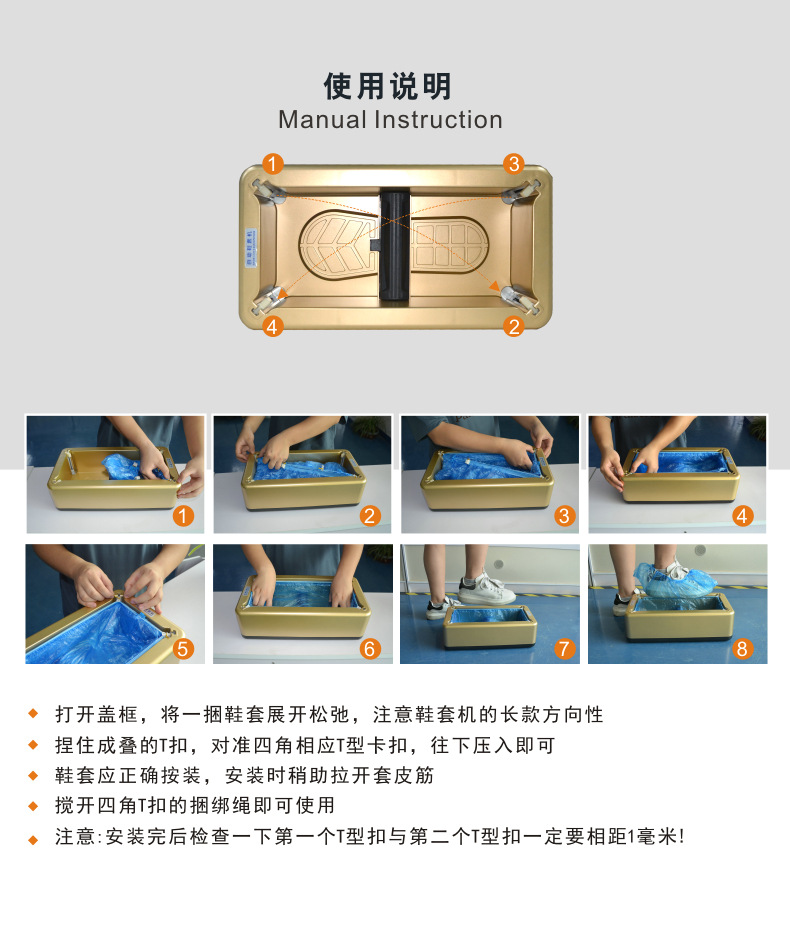 使用说明
Manual Instruction

1
3
4
2

1
2
3
4
5
6
7
8

◆ 打开盖框，将一捆鞋套展开松弛，注意鞋套机的长款方向性
◆ 捏住成叠的T扣，对准四角相应T型卡扣，往下压入即可
◆ 鞋套应正确按装，安装时稍助拉开套皮筋
◆ 搅开四角T扣的捆绑绳即可使用
◆ 注意:安装完后检查一下第一个T型扣与第二个T型扣一定要相距1毫米!