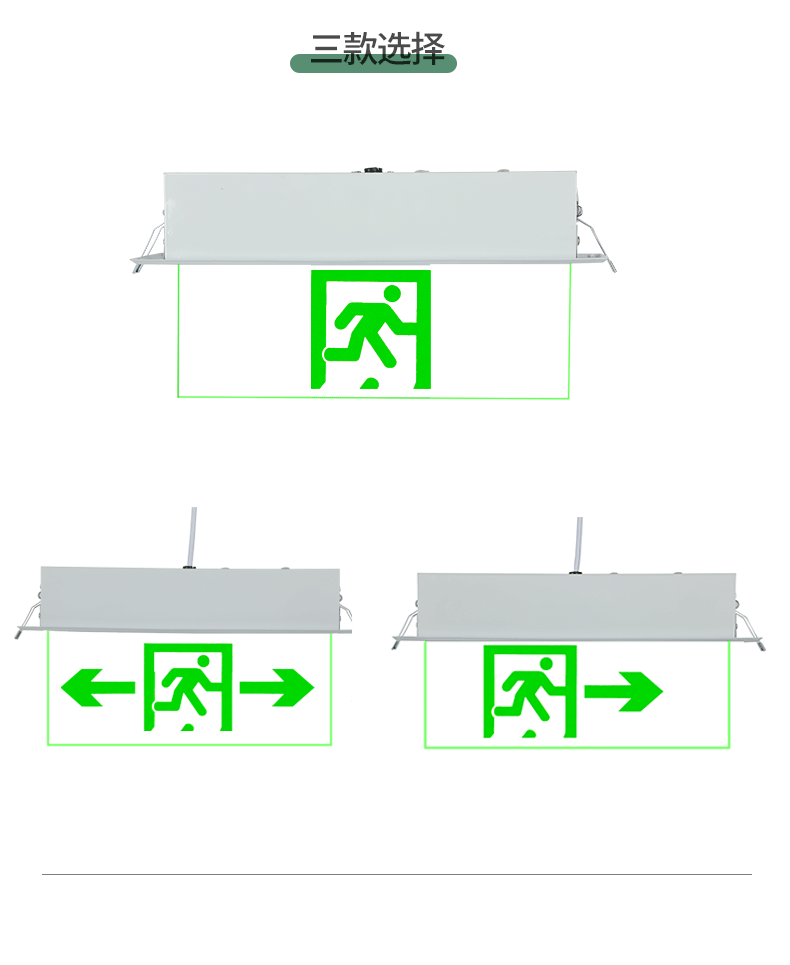 三款选择