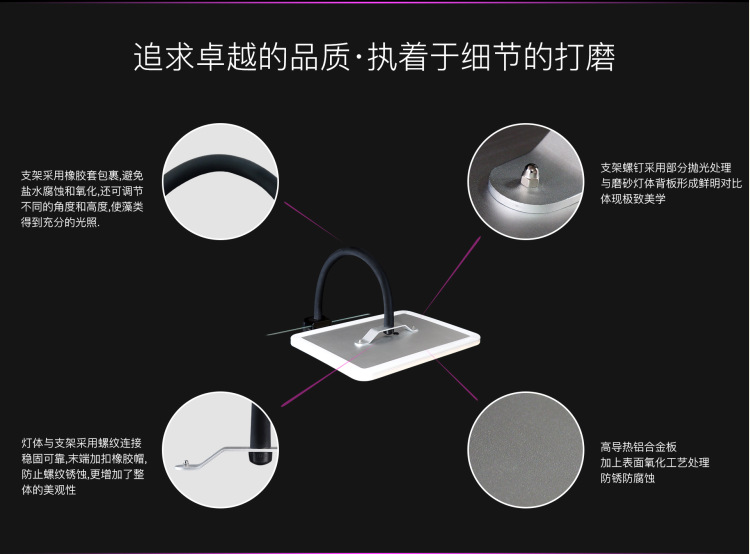 追求卓越的品质·执着于细节的打磨

支架采用橡胶套包裹,避免盐水腐蚀和氧化,还可调节不同的角度和高度,使藻类得到充分的光照.

支架螺钉采用部分抛光处理与磨砂灯体背板形成鲜明对比体现极致美学

灯体与支架采用螺纹连接稳固可靠,末端加扣橡胶帽,防止螺纹锈蚀,更增加了整体的美观性

高导热铝合金板
加上表面氧化工艺处理
防锈防腐蚀