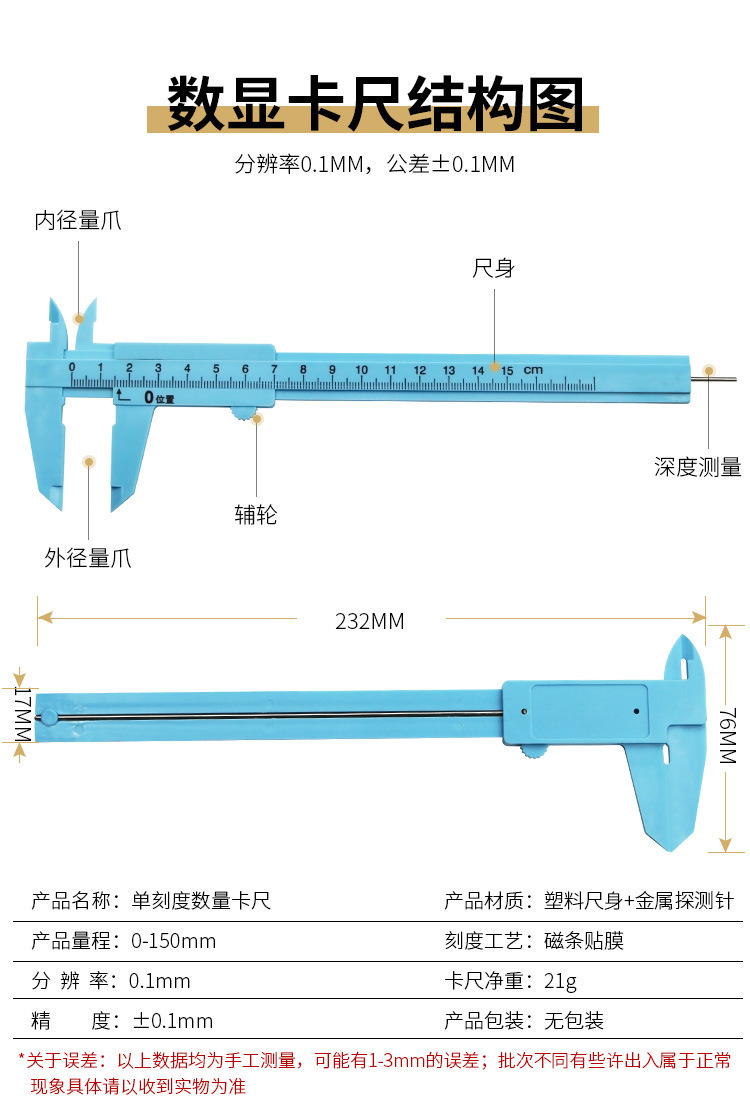 数显卡尺结构图

分辨率0.1MM，公差±0.1MM

内径量爪

尺身

0 1 2 3 4 5 6 7 8 9 10 11 12 13 14 15 cm

0位置

深度测量

辅轮

外径量爪

232MM

17MM

76MM

| 产品名称：单刻度数量卡尺 | 产品材质：塑料尺身+金属探测针 |
|---|---|
| 产品量程：0-150mm | 刻度工艺：磁条贴膜 |
| 分 辨 率：0.1mm | 卡尺净重：21g |
| 精 度：±0.1mm | 产品包装：无包装 |

*关于误差：以上数据均为手工测量，可能有1-3mm的误差；批次不同有些许出入属于正常现象具体请以收到实物为准