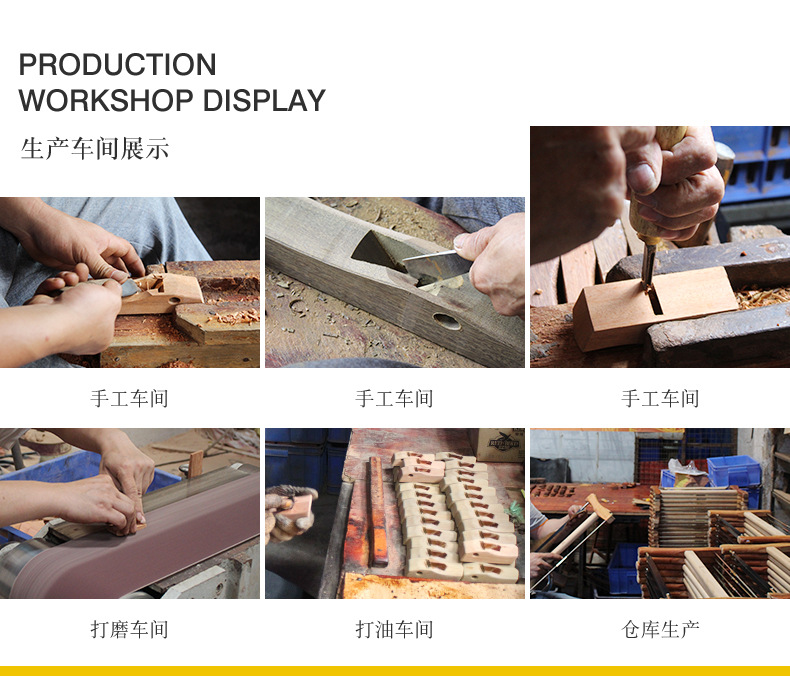 PRODUCTION
WORKSHOP DISPLAY

生产车间展示

手工车间

手工车间

手工车间

打磨车间

打油车间

仓库生产