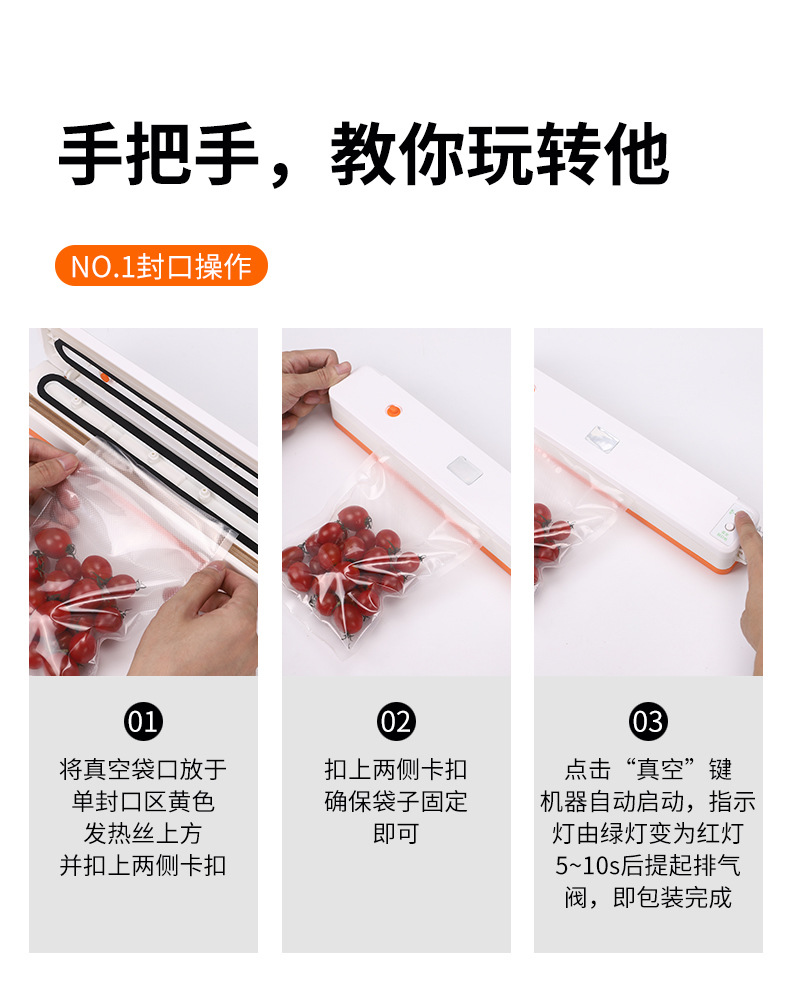 手把手，教你玩转他

NO.1封口操作

01

将真空袋口放于单封口区黄色发热丝上方并扣上两侧卡扣

02

扣上两侧卡扣确保袋子固定即可

03

点击“真空”键机器自动启动，指示灯由绿灯变为红灯5~10s后提起排气阀，即包装完成