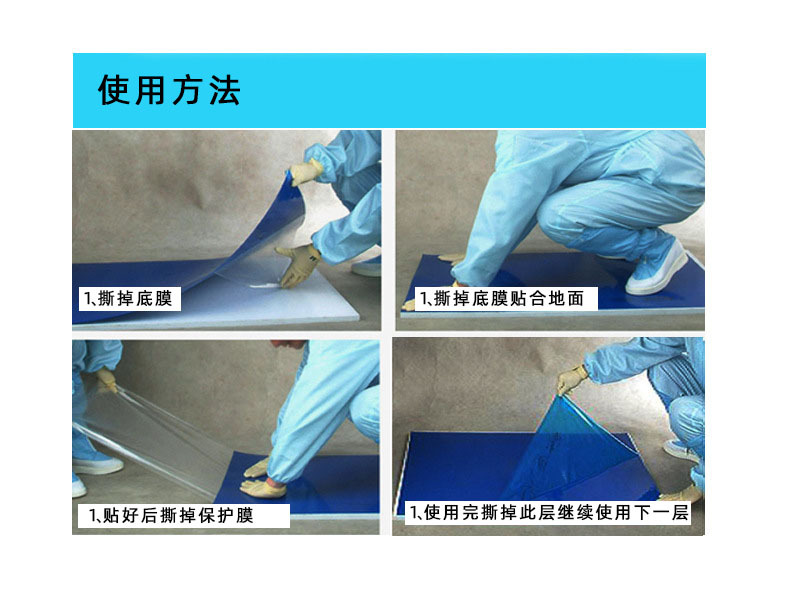 使用方法

1、撕掉底膜

1、撕掉底膜贴合地面

1、贴好后撕掉保护膜

1、使用完撕掉此层继续使用下一层