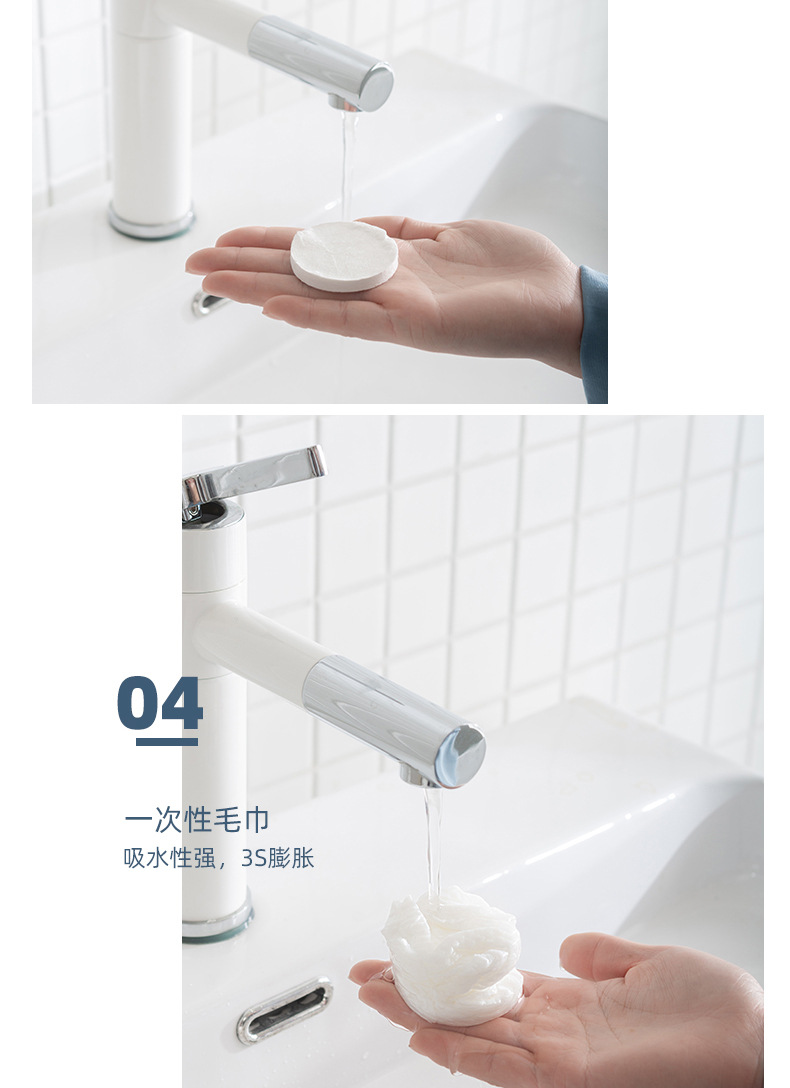 04

一次性毛巾
吸水性强，3S膨胀