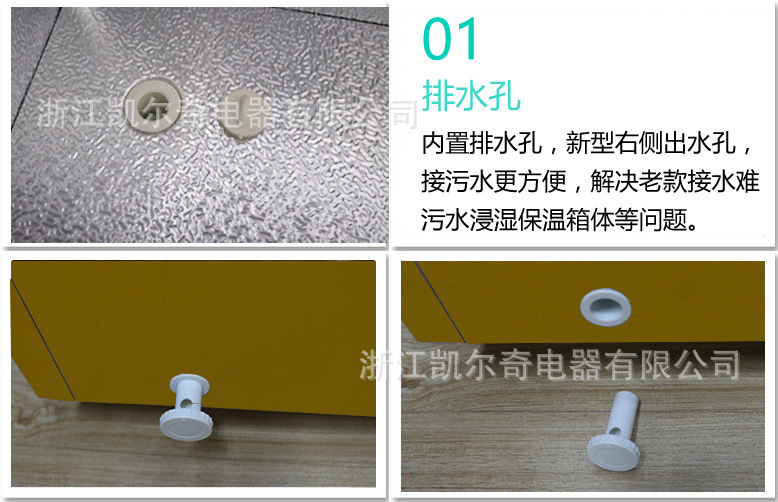 浙江凯尔奇电器有限公司

01
排水孔
内置排水孔，新型右侧出水孔，接污水更方便，解决老款接水难污水浸湿保温箱体等问题。

浙江凯尔奇电器有限公司