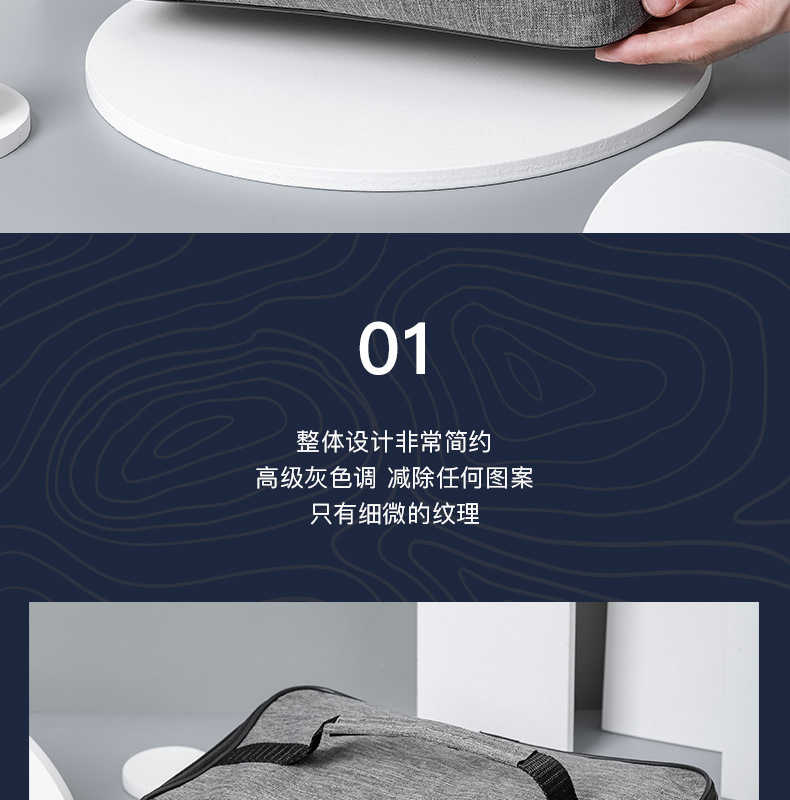 01

整体设计非常简约
高级灰色调 减除任何图案
只有细微的纹理