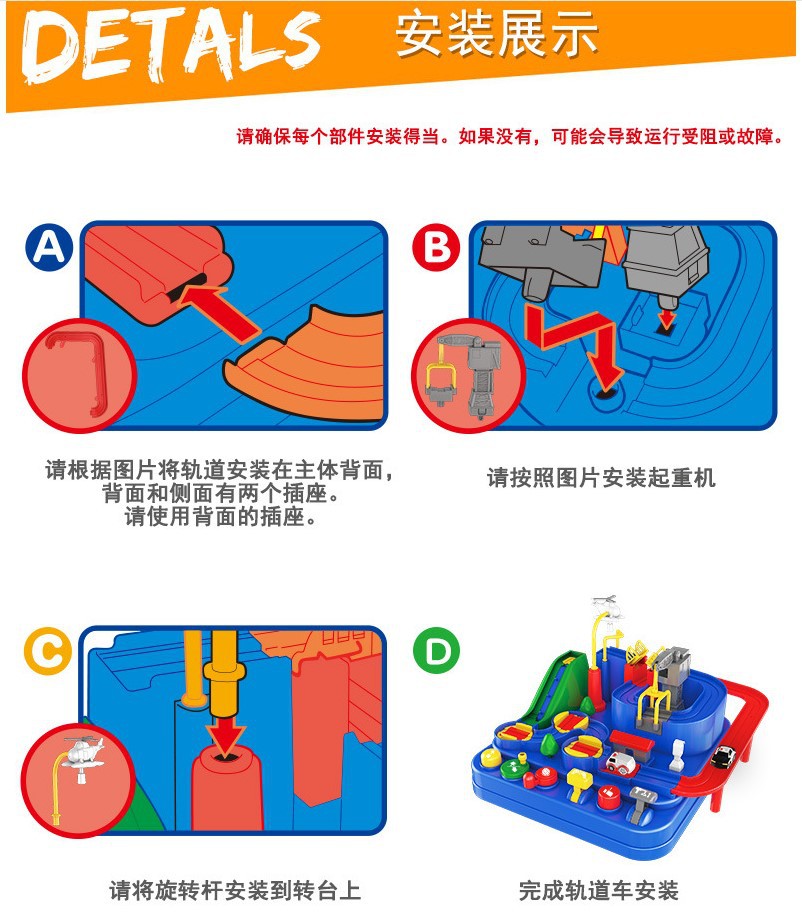 DETALS 安装展示

请确保每个部件安装得当。如果没有，可能会导致运行受阻或故障。

A

请根据图片将轨道安装在主体背面，背面和侧面有两个插座。请使用背面的插座。

B

请按照图片安装起重机

C

请将旋转杆安装到转台上

D

完成轨道车安装