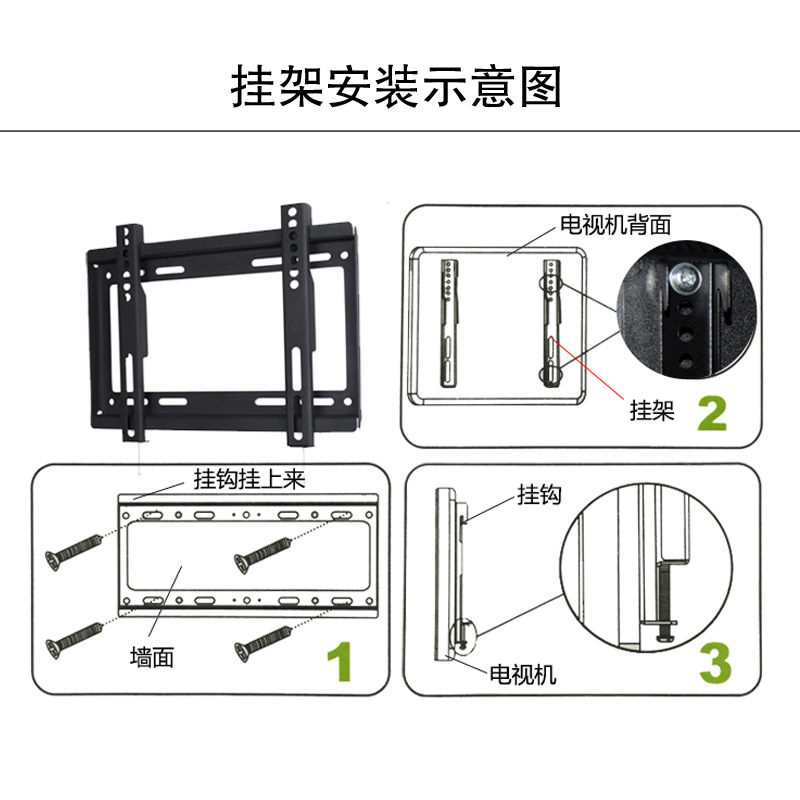 挂架安装示意图

电视机背面

挂架

2

挂钩挂上来

墙面

1

挂钩

电视机

3