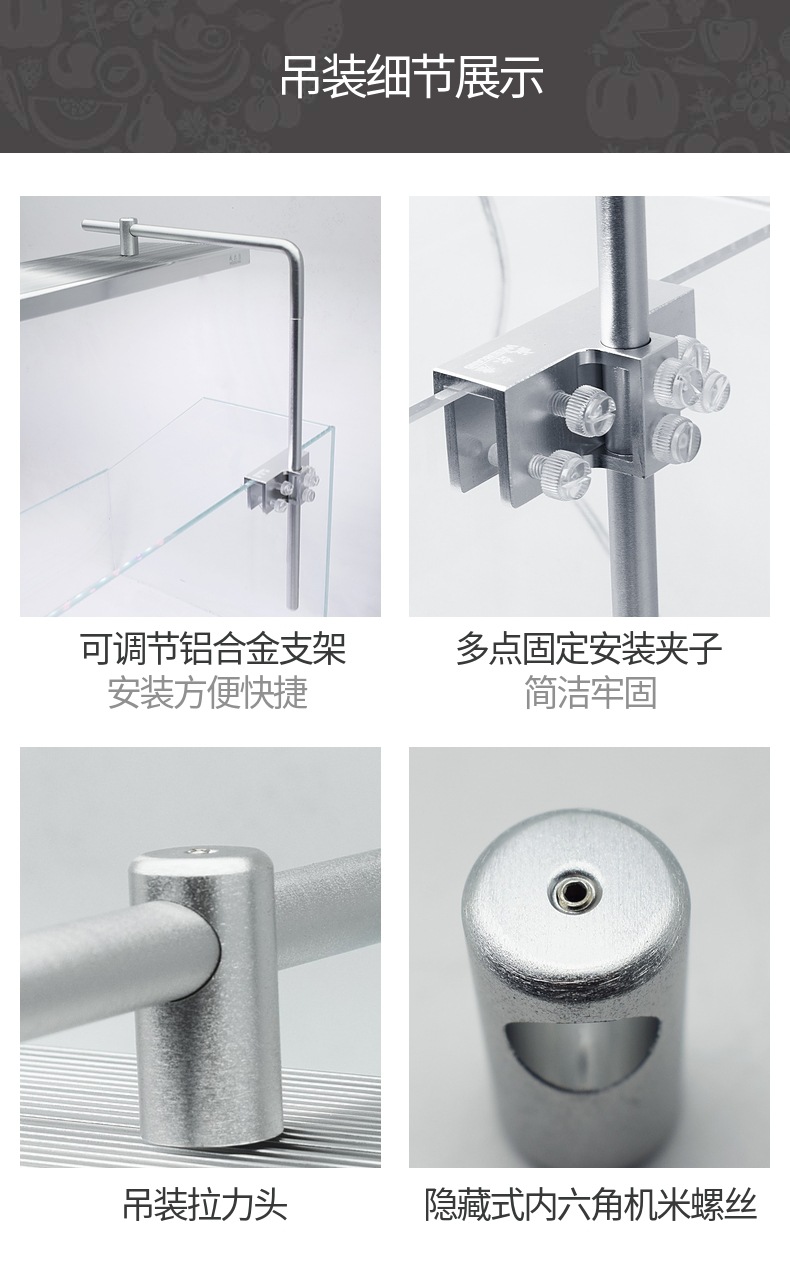 吊装细节展示

可调节铝合金支架
安装方便快捷

多点固定安装夹子
简洁牢固

吊装拉力头

隐藏式内六角机米螺丝