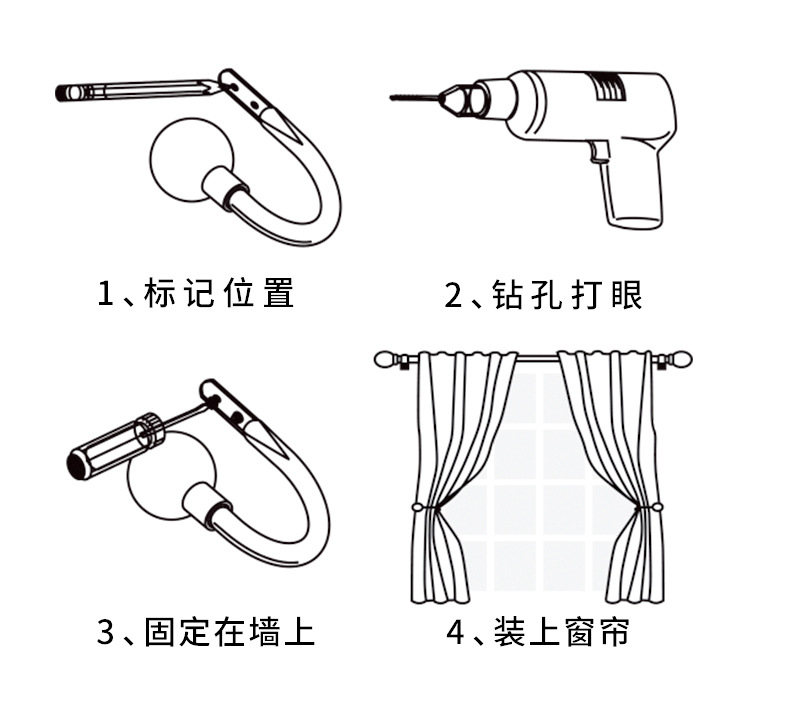 1、标记位置

2、钻孔打眼

3、固定在墙上

4、装上窗帘