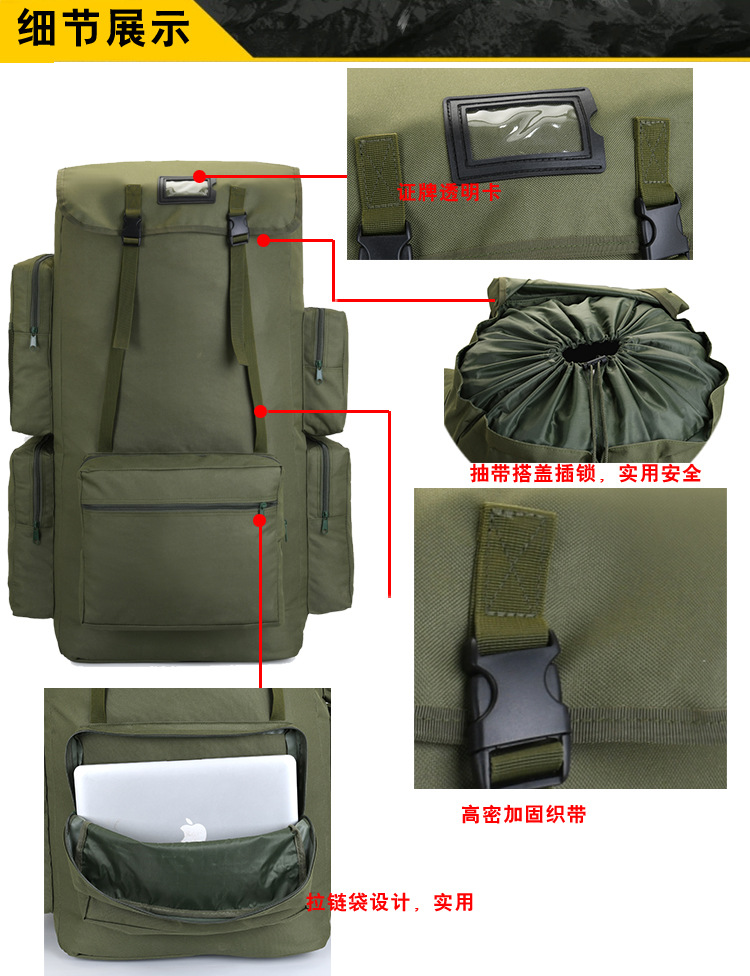 细节展示

证牌透明卡

抽带搭盖插锁，实用安全

高密加固织带

拉链袋设计，实用