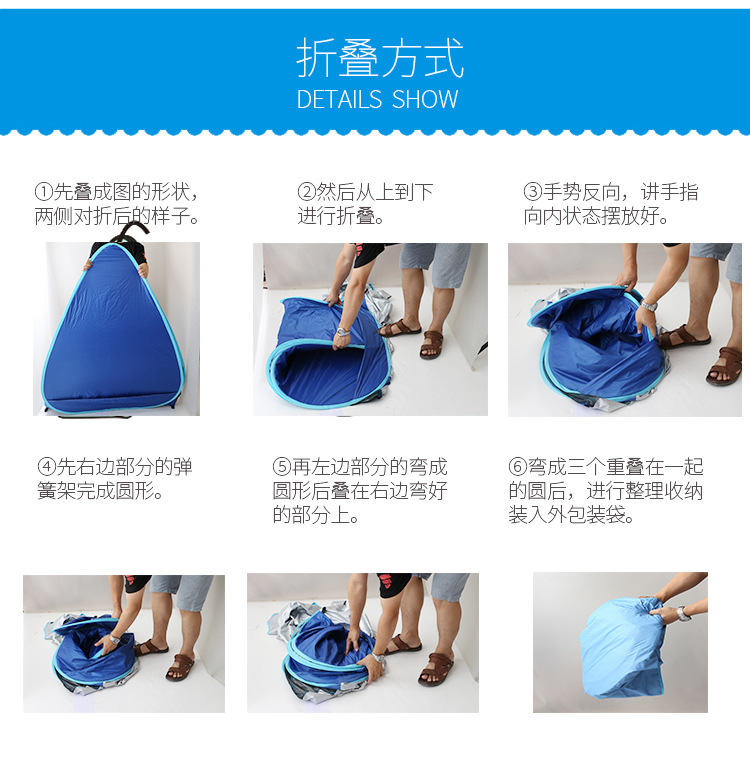 折叠方式

DETAILS SHOW

①先叠成图的形状，两侧对折后的样子。

②然后从上到下进行折叠。

③手势反向，讲手指向内状态摆放好。

④先右边部分的弹簧架完成圆形。

⑤再左边部分的弯成圆形后叠在右边弯好的部分上。

⑥弯成三个重叠在一起的圆后，进行整理收纳装入外包装袋。