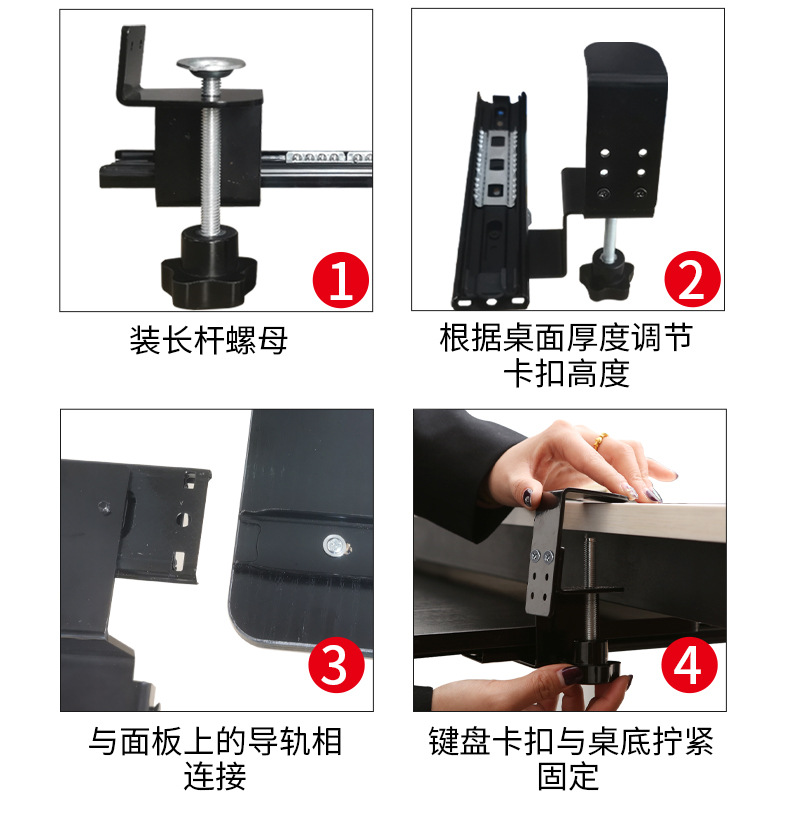 1

装长杆螺母

2

根据桌面厚度调节卡扣高度

3

与面板上的导轨相连接

4

键盘卡扣与桌底拧紧固定