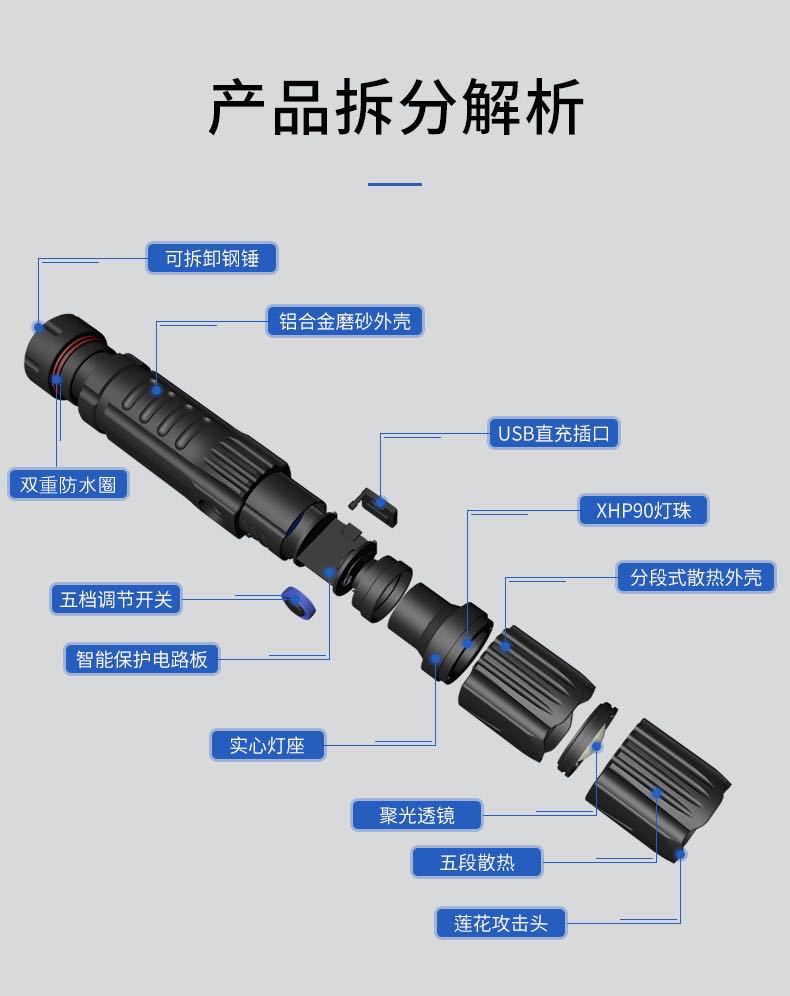 产品拆分解析

可拆卸钢锤

铝合金磨砂外壳

USB直充插口

双重防水圈

XHP90灯珠

分段式散热外壳

五档调节开关

智能保护电路板

实心灯座

聚光透镜

五段散热

莲花攻击头